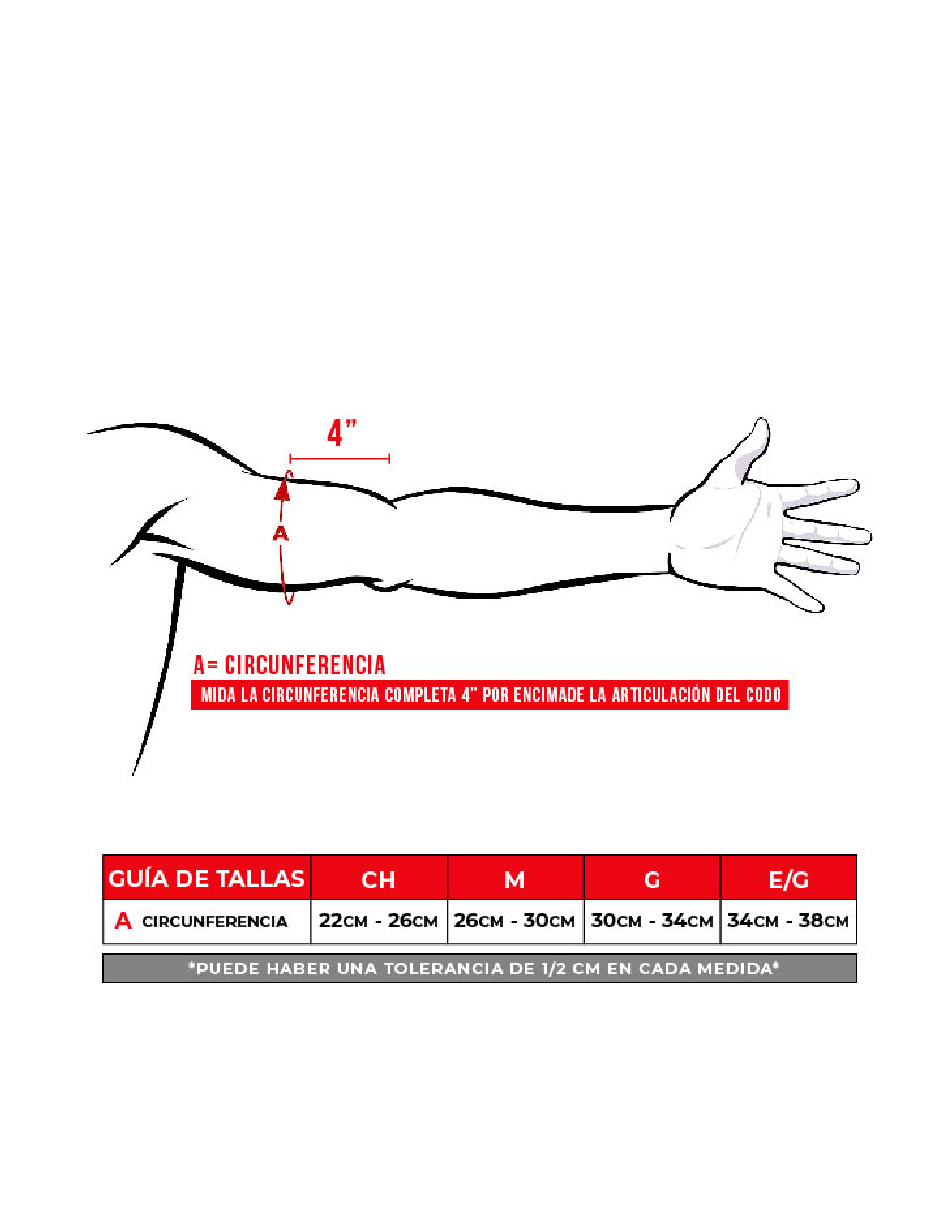 4"

A

A= CIRCUNFERENCIA

MIDA LA CIRCUNFERENCIA COMPLETA 4" POR ENCIMADE LA ARTICULACIÓN DEL CODO

| GUÍA DE TALLAS | CH | M | G | E/G |
|---|---|---|---|---|
| A CIRCUNFERENCIA | 22CM - 26CM | 26CM - 30CM | 30CM - 34CM | 34CM - 38CM |

*PUEDE HABER UNA TOLERANCIA DE 1/2 CM EN CADA MEDIDA*