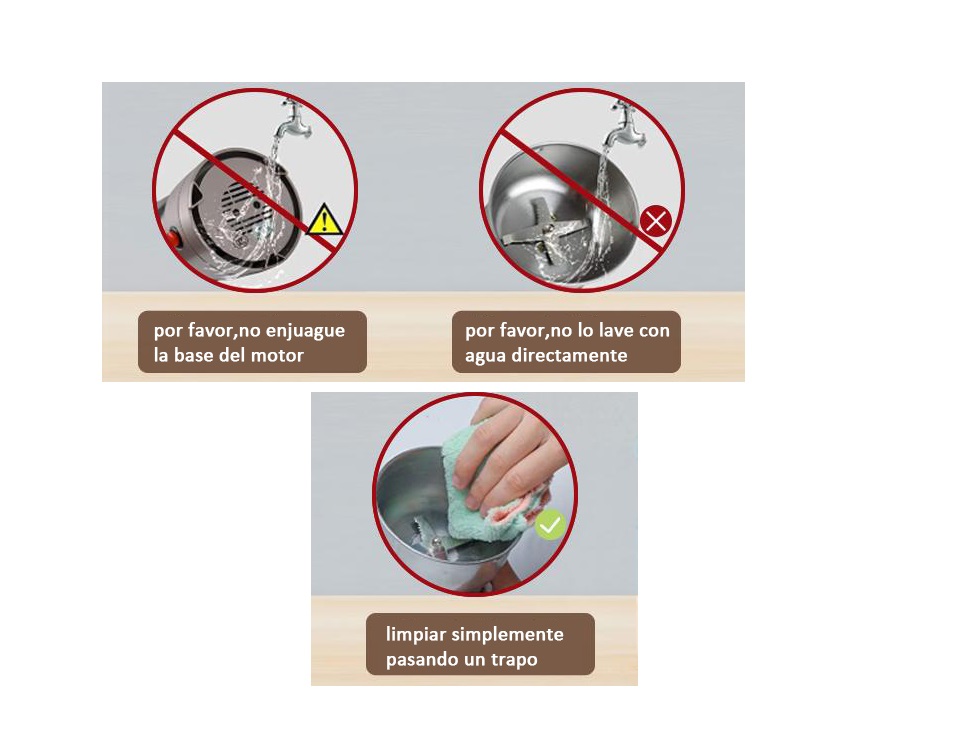 por favor,no enjuague la base del motor

por favor,no lo lave con agua directamente

limpiar simplemente pasando un trapo