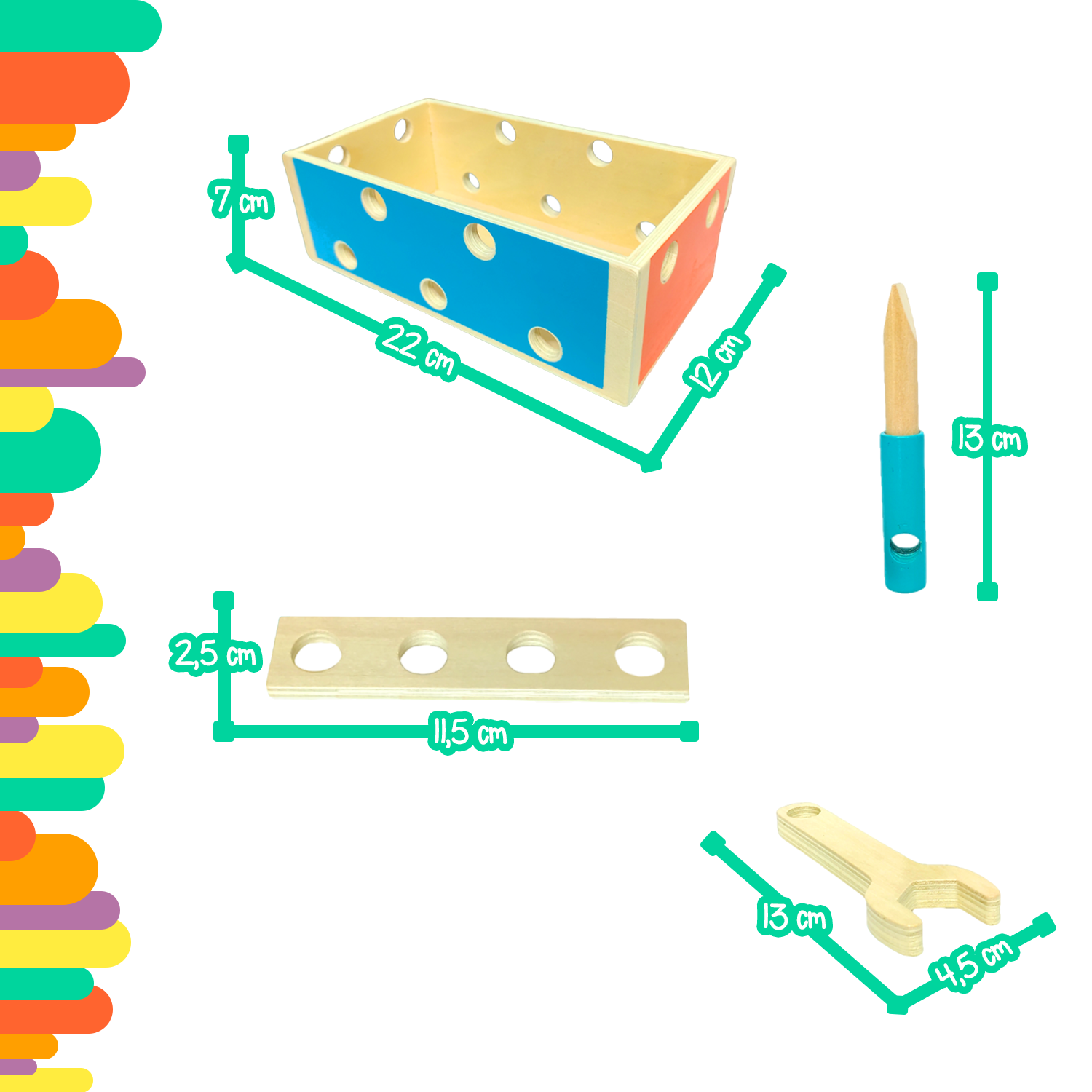 7 cm
22 cm
12 cm
13 cm
2,5 cm
11,5 cm
13 cm
4,5 cm