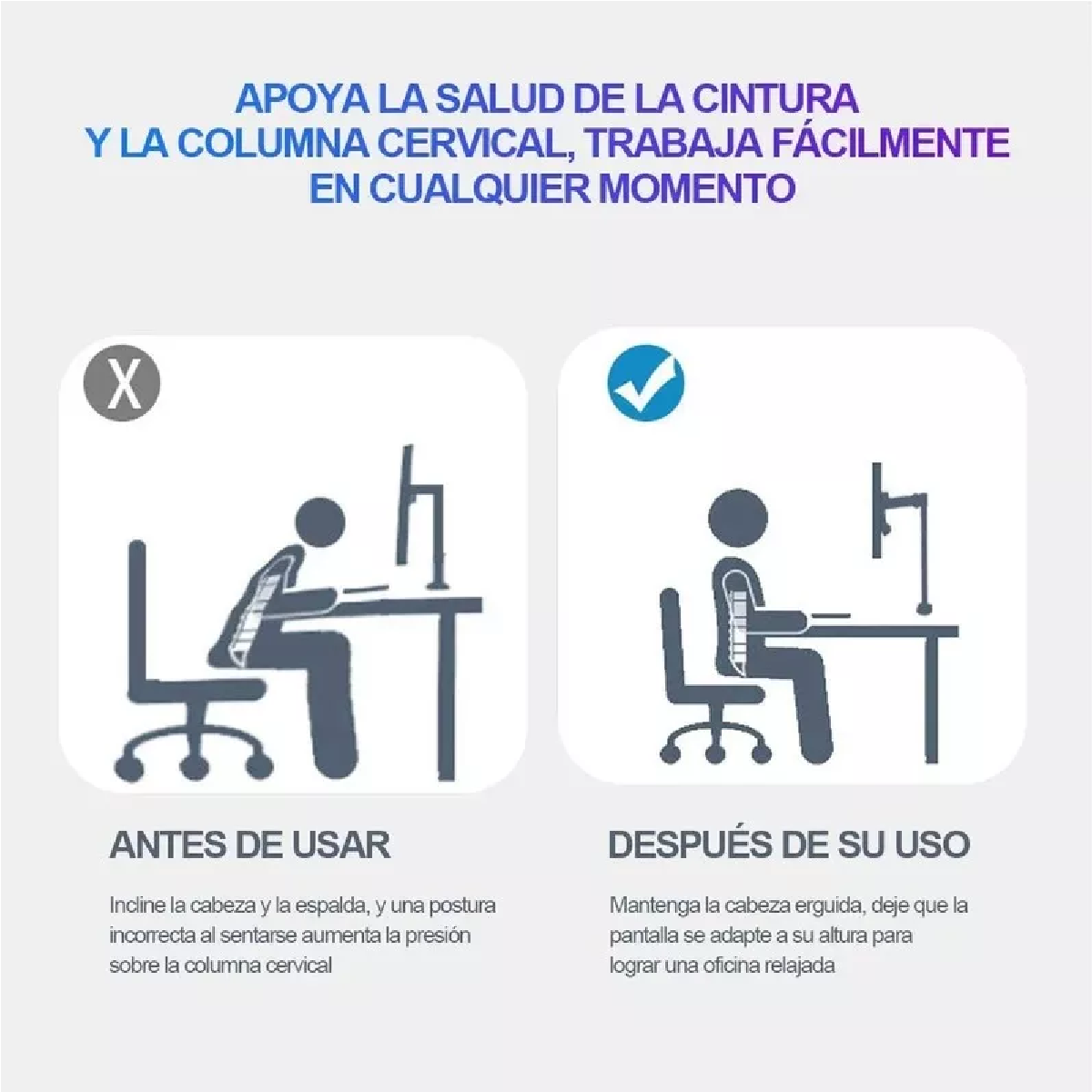 APOYA LA SALUD DE LA CINTURA Y LA COLUMNA CERVICAL, TRABAJA FÁCILMENTE EN CUALQUIER MOMENTO

X

ANTES DE USAR

Incline la cabeza y la espalda, y una postura incorrecta al sentarse aumenta la presión sobre la columna cervical

DESPUÉS DE SU USO

Mantenga la cabeza erguida, deje que la pantalla se adapte a su altura para lograr una oficina relajada