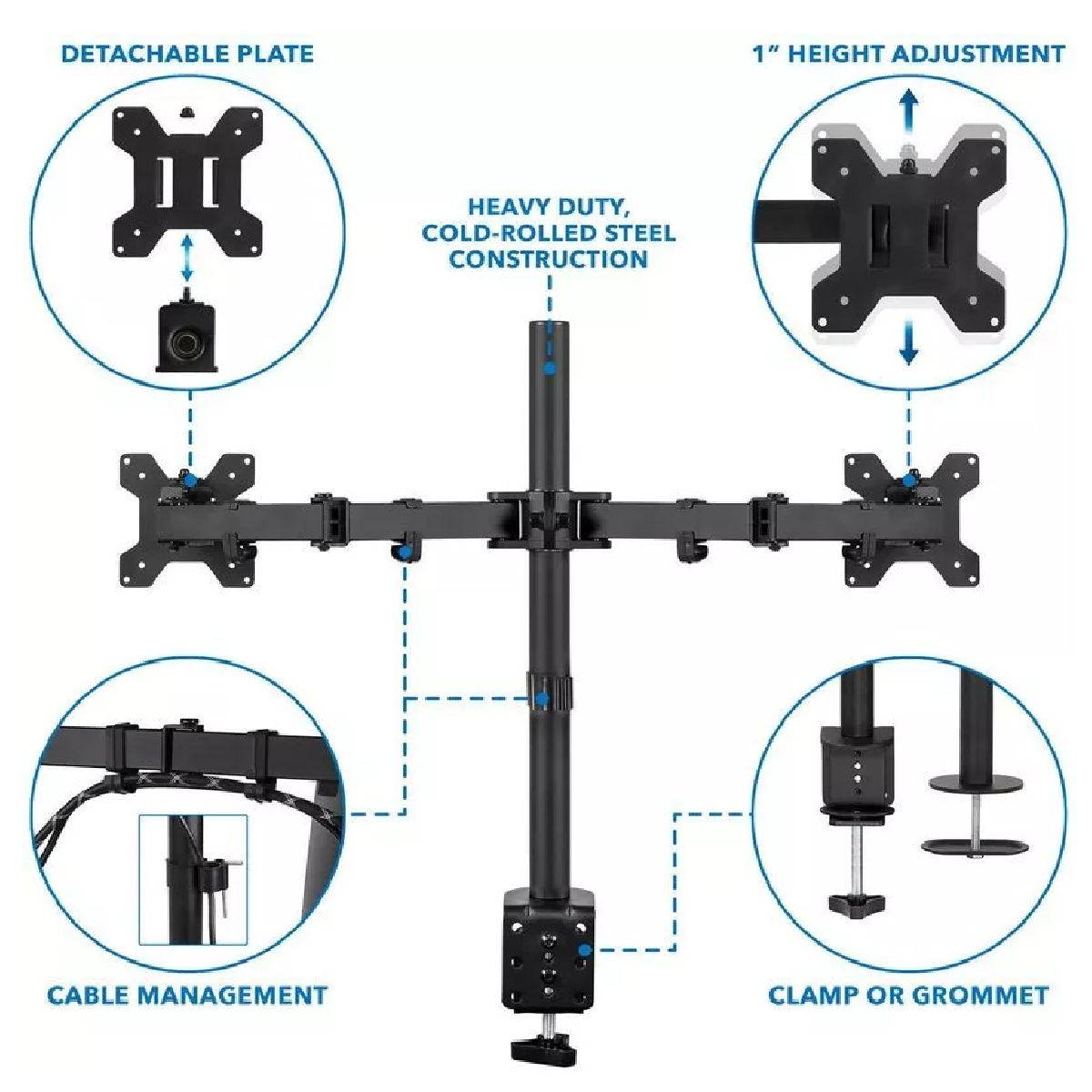 DETACHABLE PLATE

1" HEIGHT ADJUSTMENT

HEAVY DUTY, COLD-ROLLED STEEL CONSTRUCTION

CABLE MANAGEMENT

CLAMP OR GROMMET