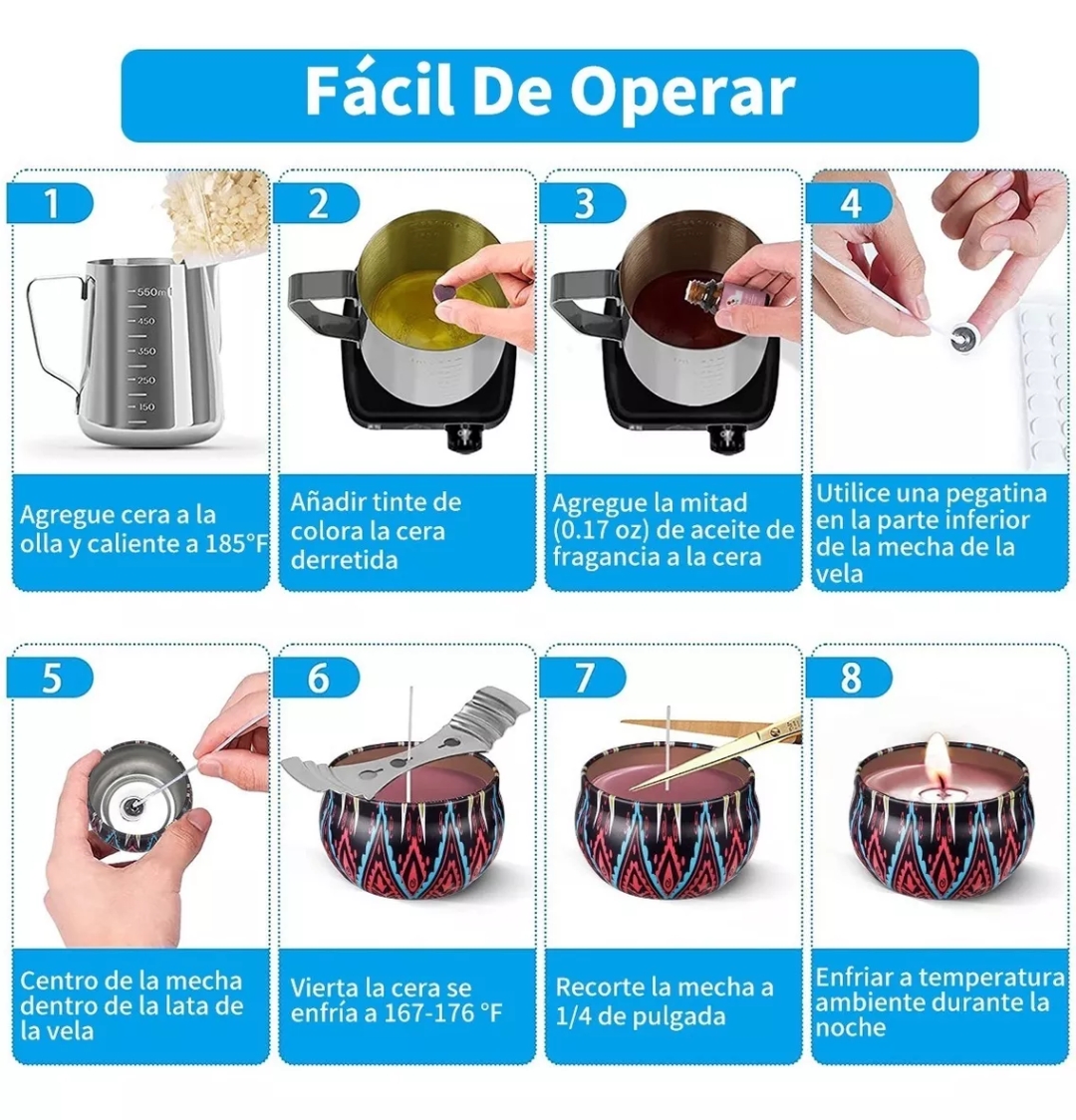 Fácil De Operar

1
550ml
450
350
250
150
Agregue cera a la olla y caliente a 185°F

2
Añadir tinte de colora la cera derretida

3
Agregue la mitad (0.17 oz) de aceite de fragancia a la cera

4
Utilice una pegatina en la parte inferior de la mecha de la vela

5
Centro de la mecha dentro de la lata de la vela

6
Vierta la cera se enfría a 167-176 °F

7
Recorte la mecha a 1/4 de pulgada

8
Enfriar a temperatura ambiente durante la noche