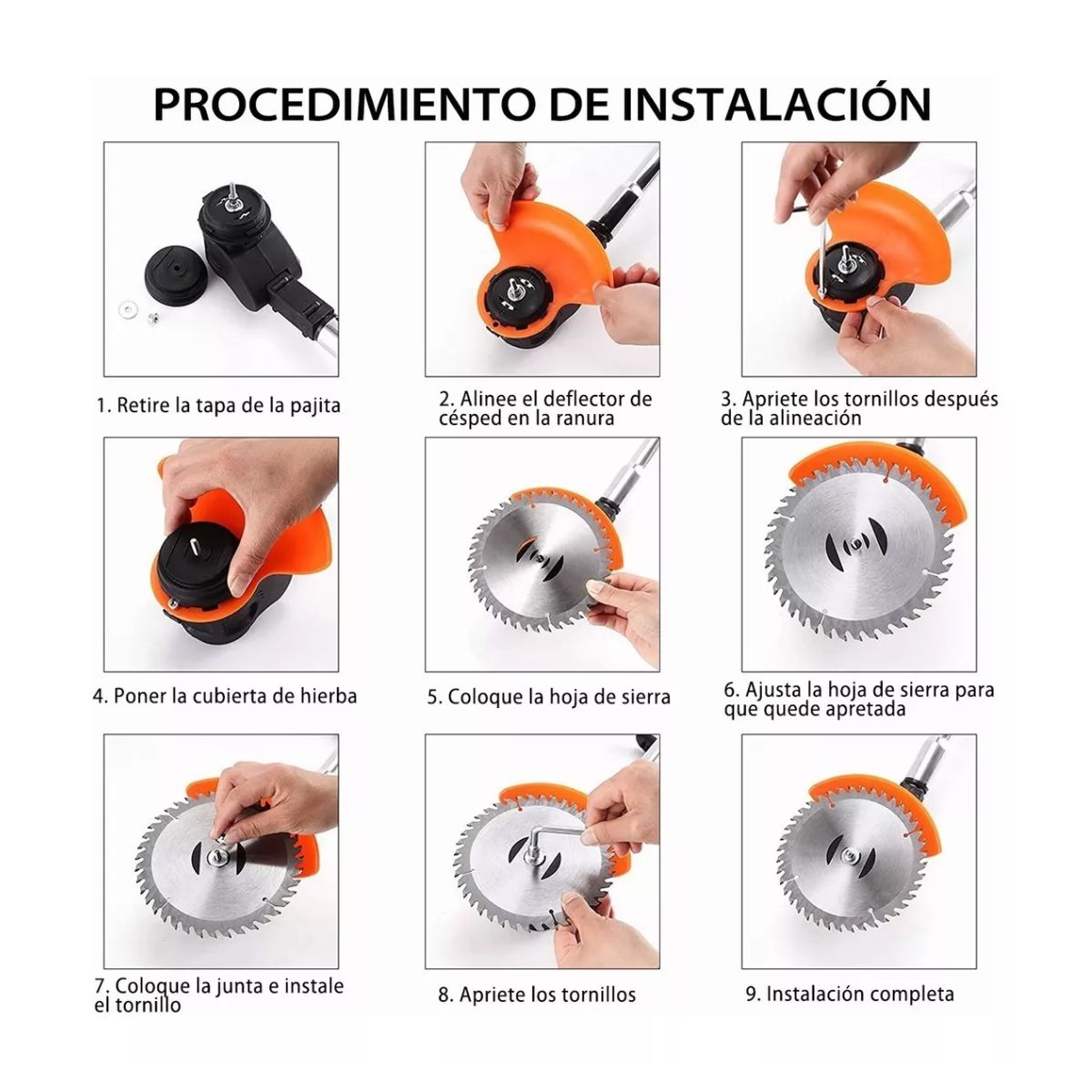 PROCEDIMIENTO DE INSTALACIÓN

1. Retire la tapa de la pajita

2. Alinee el deflector de césped en la ranura

3. Apriete los tornillos después de la alineación

4. Poner la cubierta de hierba

5. Coloque la hoja de sierra

6. Ajusta la hoja de sierra para que quede apretada

7. Coloque la junta e instale el tornillo

8. Apriete los tornillos

9. Instalación completa