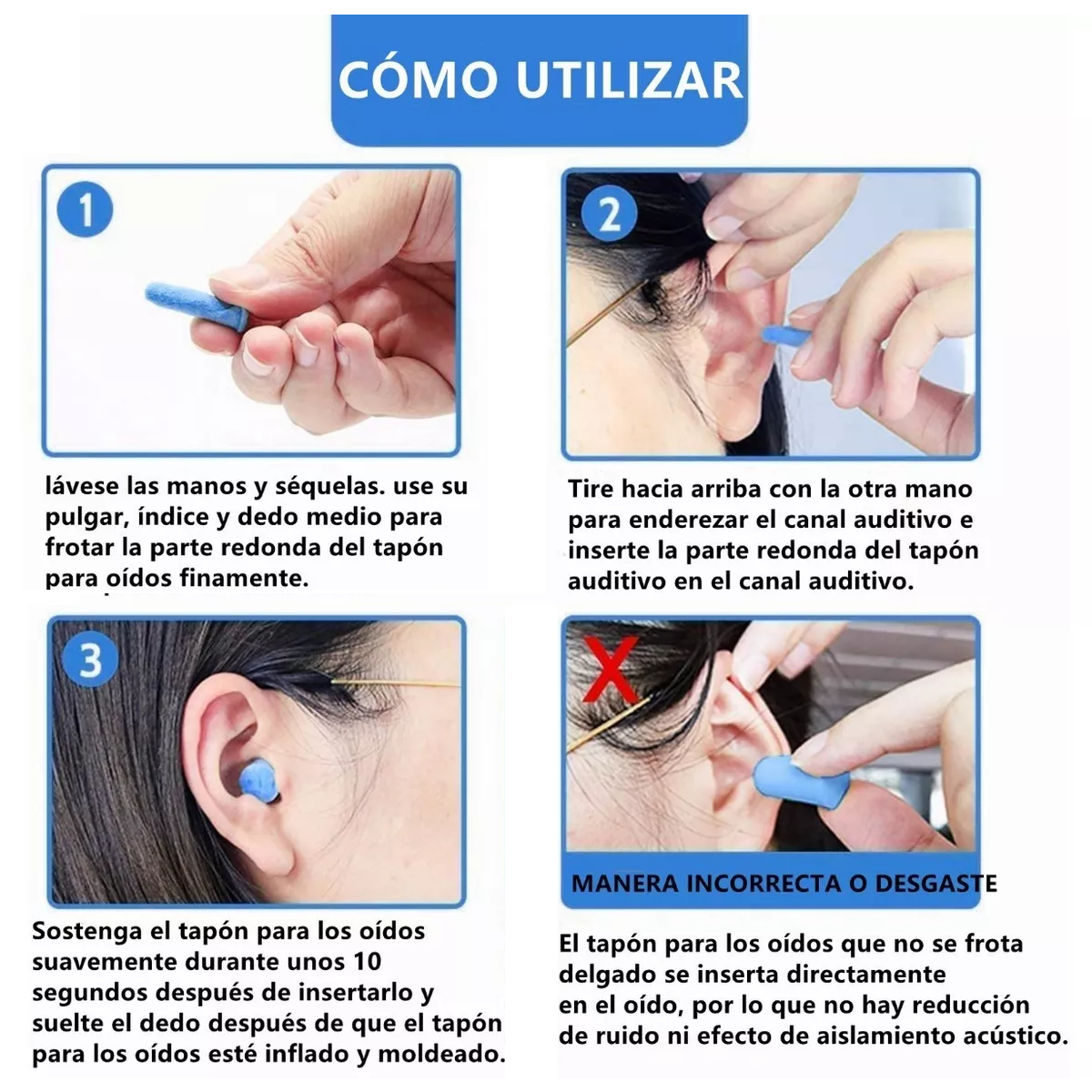 CÓMO UTILIZAR

1

lávese las manos y séquelas. use su pulgar, índice y dedo medio para frotar la parte redonda del tapón para oídos finamente.

2

Tire hacia arriba con la otra mano para enderezar el canal auditivo e inserte la parte redonda del tapón auditivo en el canal auditivo.

3

Sostenga el tapón para los oídos suavemente durante unos 10 segundos después de insertarlo y suelte el dedo después de que el tapón para los oídos esté inflado y moldeado.

X

MANERA INCORRECTA O DESGASTE

El tapón para los oídos que no se frota delgado se inserta directamente en el oído, por lo que no hay reducción de ruido ni efecto de aislamiento acústico.