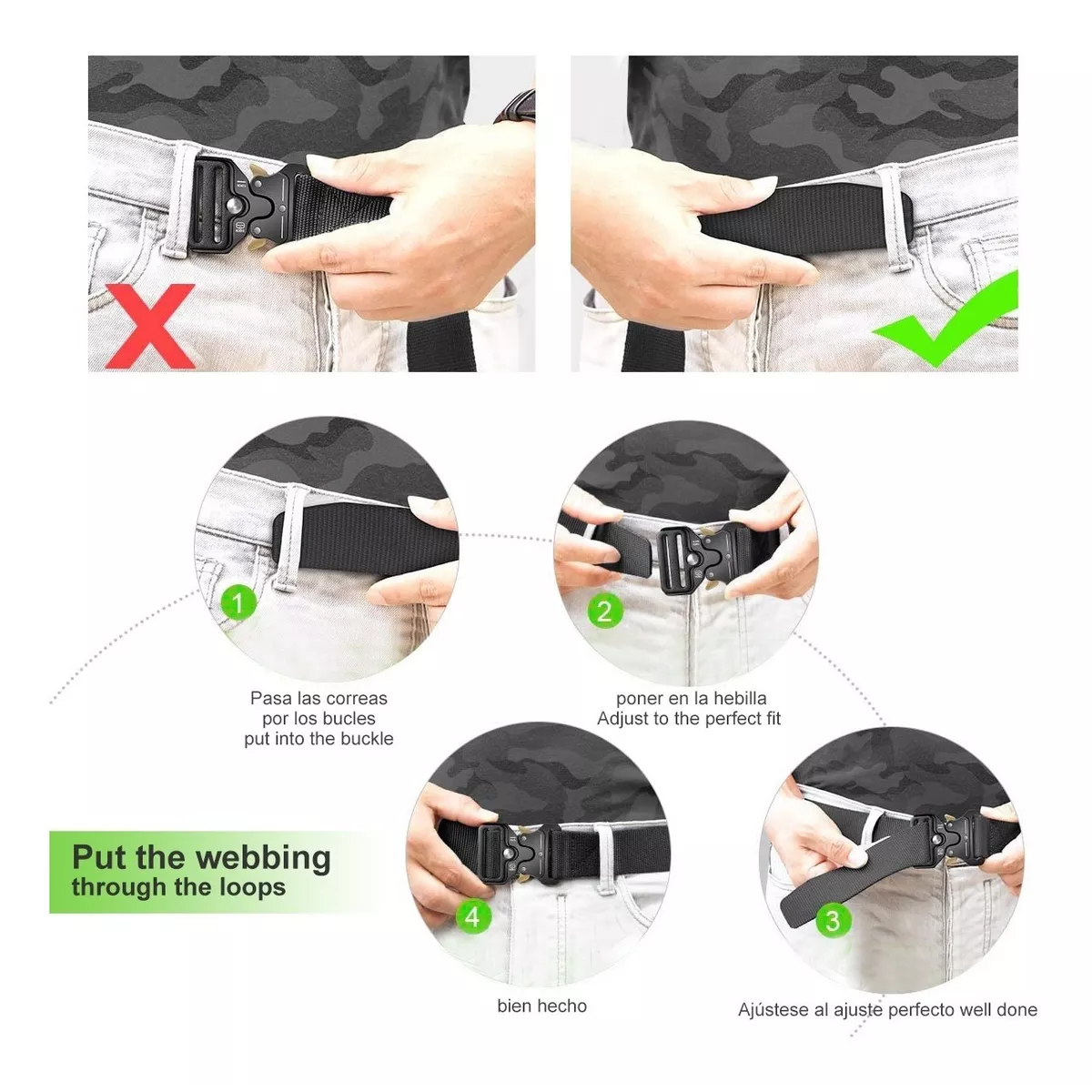 1

Pasa las correas
por los bucles
put into the buckle

2

poner en la hebilla
Adjust to the perfect fit

Put the webbing
through the loops

4

bien hecho

3

Ajústese al ajuste perfecto well done