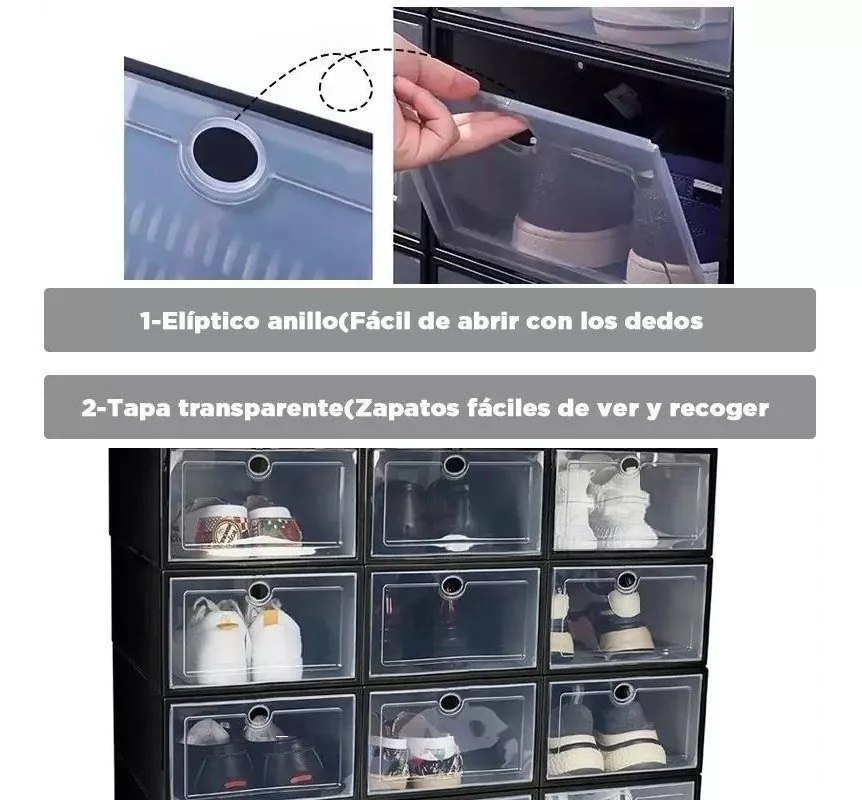 1-Elíptico anillo(Fácil de abrir con los dedos

2-Tapa transparente(Zapatos fáciles de ver y recoger