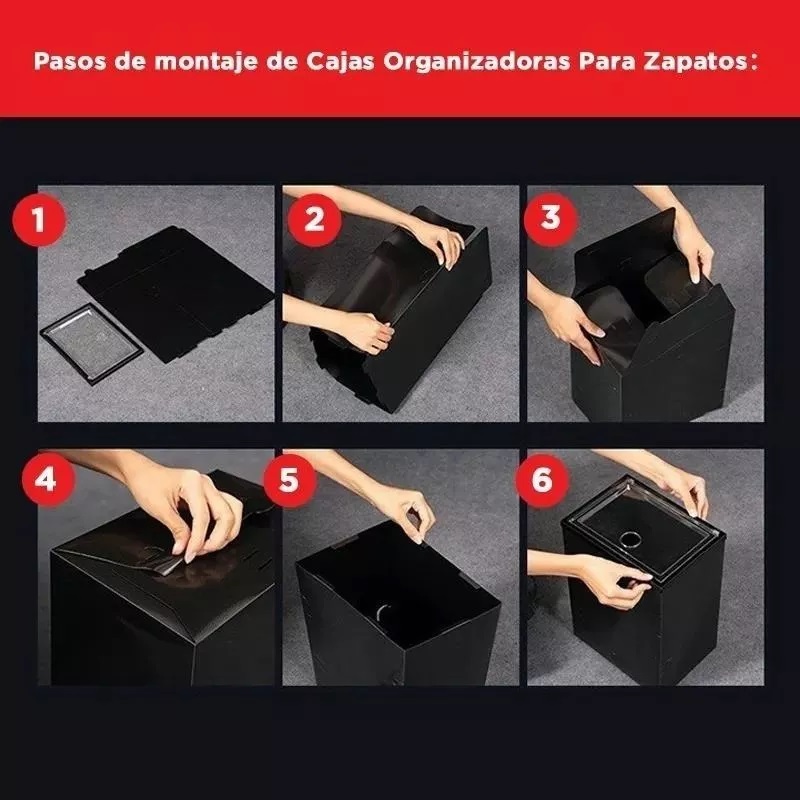 Pasos de montaje de Cajas Organizadoras Para Zapatos:

1

2

3

4

5

6