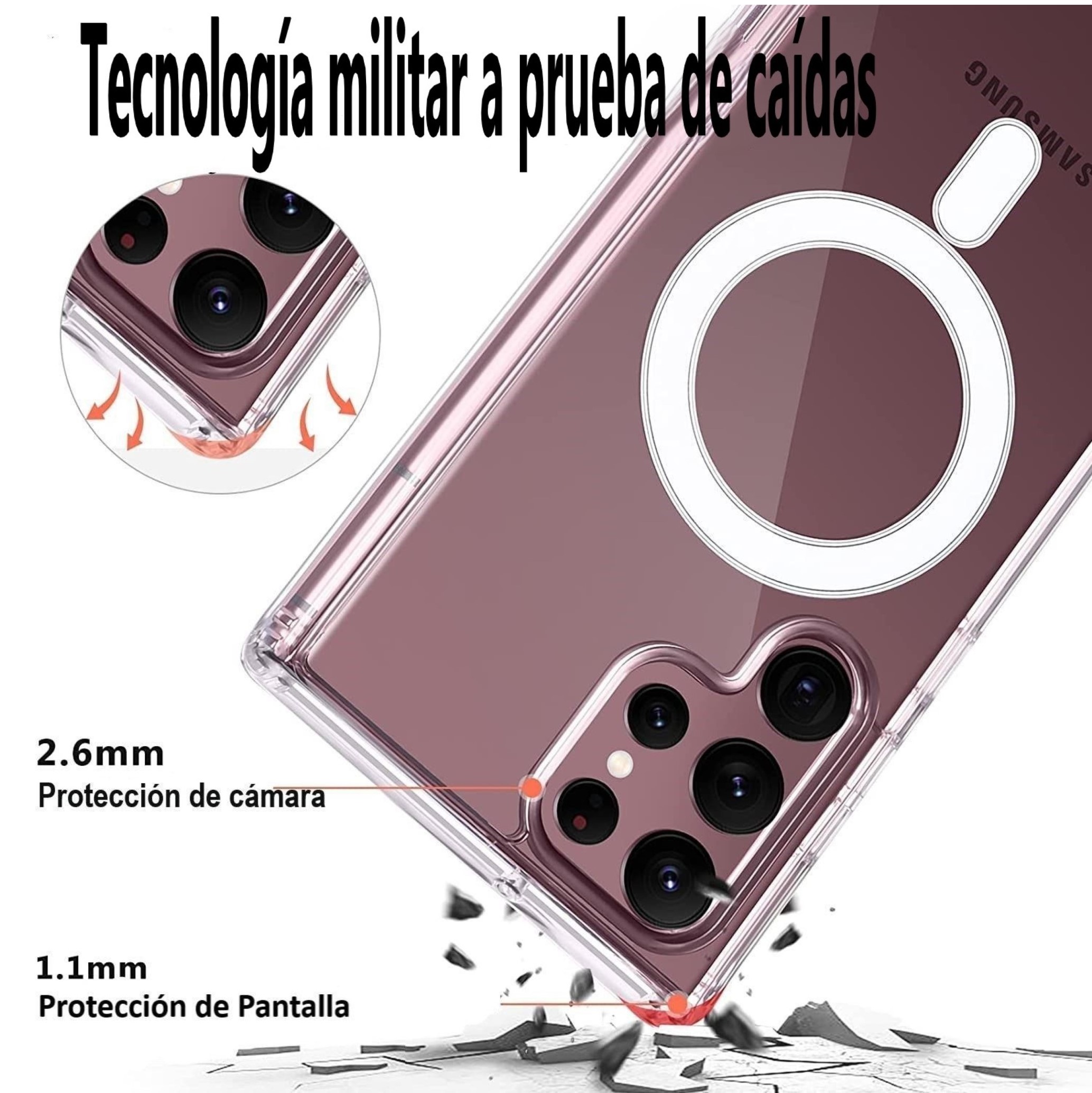 Tecnología militar a prueba de caídas

SAMSUNG

2.6mm
Protección de cámara

1.1mm
Protección de Pantalla