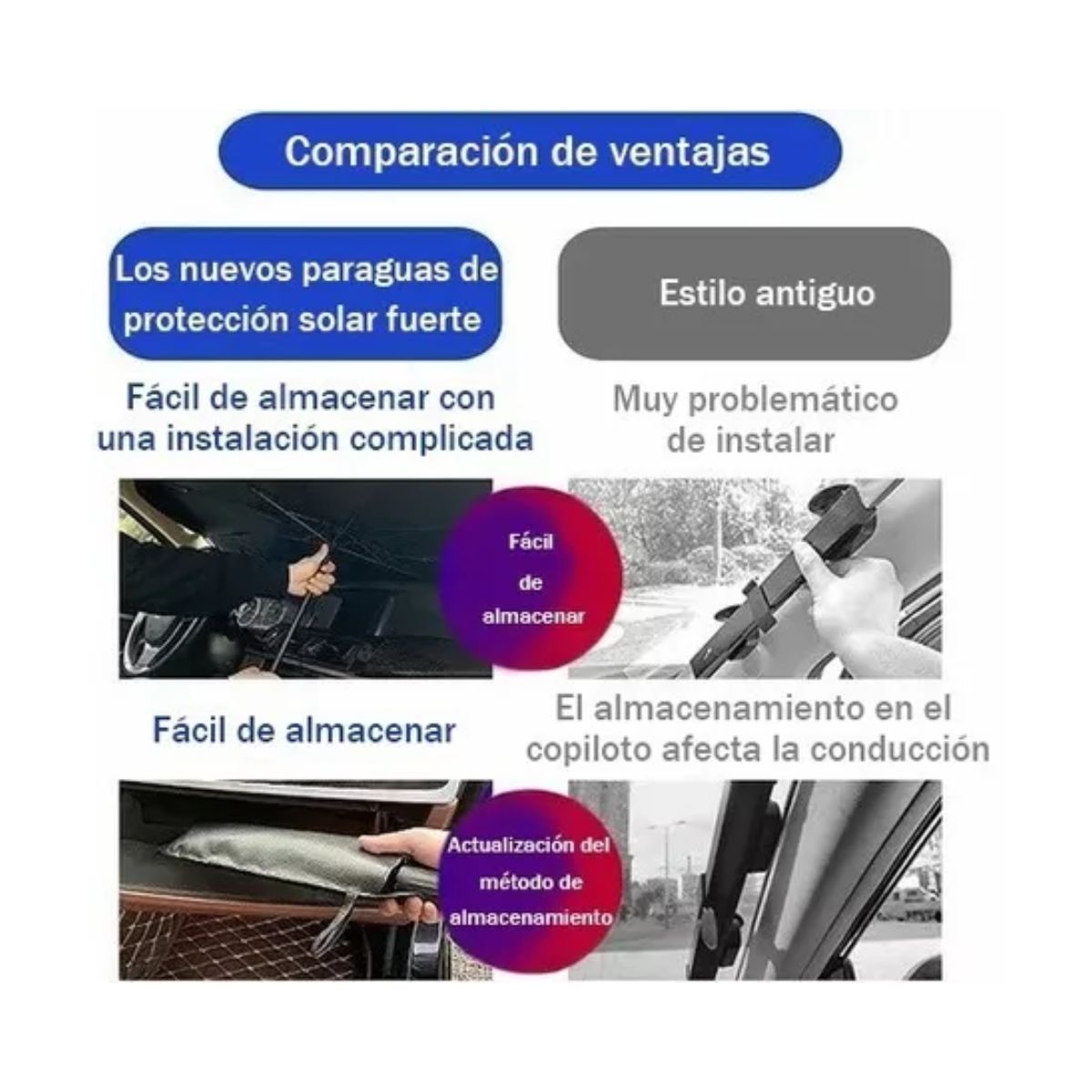 Comparación de ventajas

Los nuevos paraguas de protección solar fuerte

Estilo antiguo

Fácil de almacenar con una instalación complicada

Muy problemático de instalar

Fácil de almacenar

Fácil de almacenar

El almacenamiento en el copiloto afecta la conducción

Actualización del método de almacenamiento