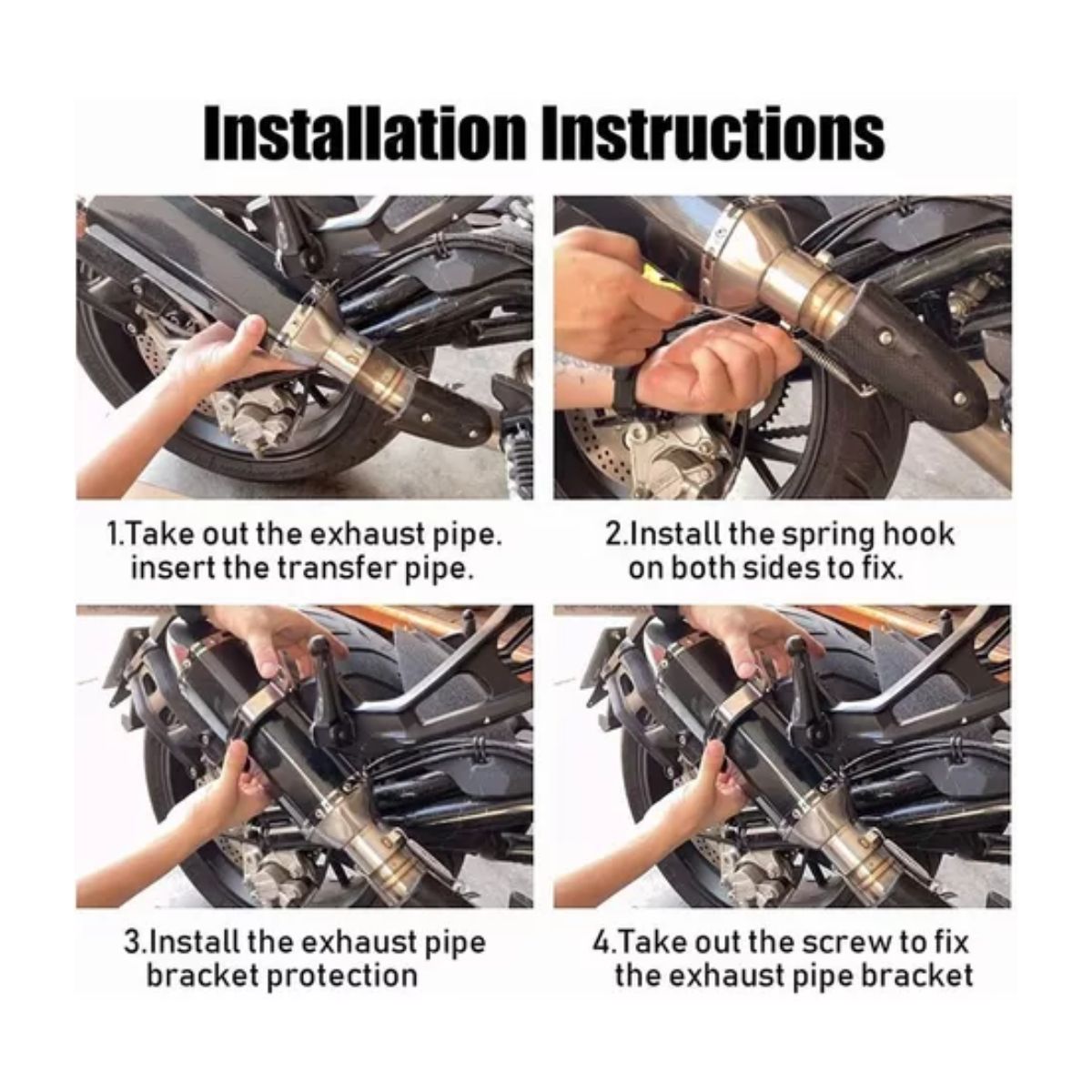 Installation Instructions

1.Take out the exhaust pipe. insert the transfer pipe.

2.Install the spring hook on both sides to fix.

3.Install the exhaust pipe bracket protection

4.Take out the screw to fix the exhaust pipe bracket