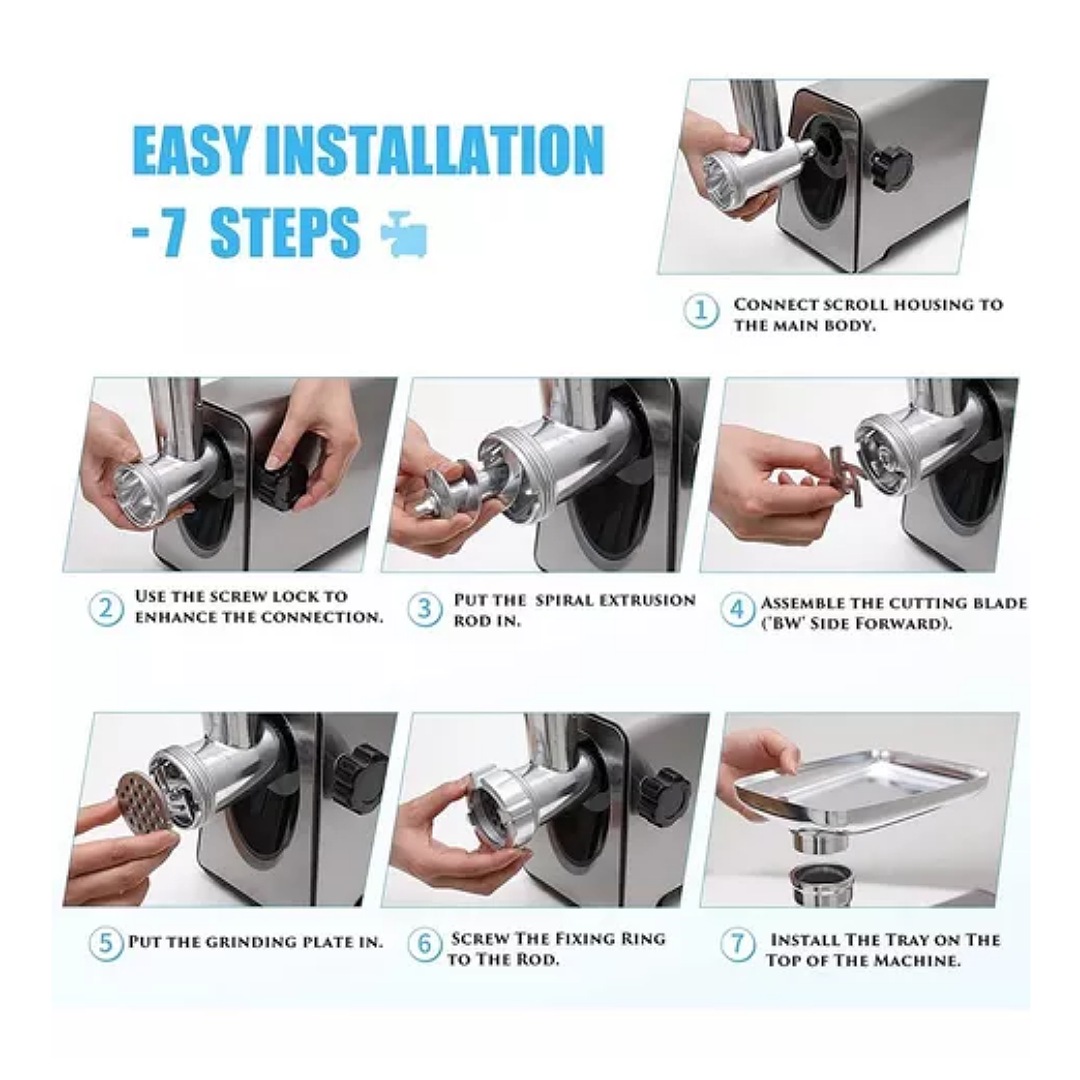 EASY INSTALLATION
- 7 STEPS

1 CONNECT SCROLL HOUSING TO THE MAIN BODY.

2 USE THE SCREW LOCK TO ENHANCE THE CONNECTION.

3 PUT THE SPIRAL EXTRUSION ROD IN.

4 ASSEMBLE THE CUTTING BLADE ('BW' SIDE FORWARD).

5 PUT THE GRINDING PLATE IN.

6 SCREW THE FIXING RING TO THE ROD.

7 INSTALL THE TRAY ON THE TOP OF THE MACHINE.