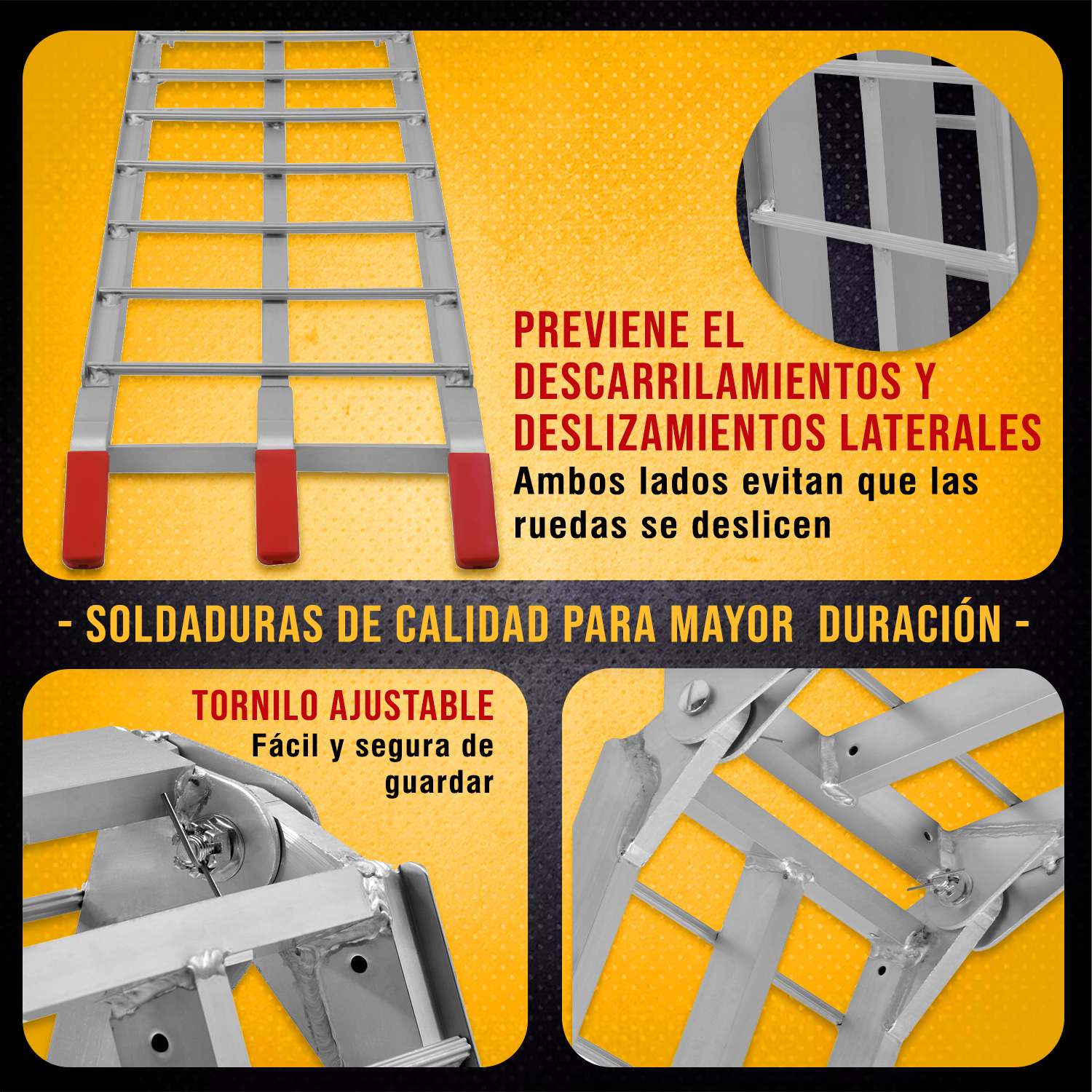 PREVIENE EL DESCARRILAMIENTOS Y DESLIZAMIENTOS LATERALES
Ambos lados evitan que las ruedas se deslicen

- SOLDADURAS DE CALIDAD PARA MAYOR DURACIÓN -

TORNILO AJUSTABLE
Fácil y segura de guardar