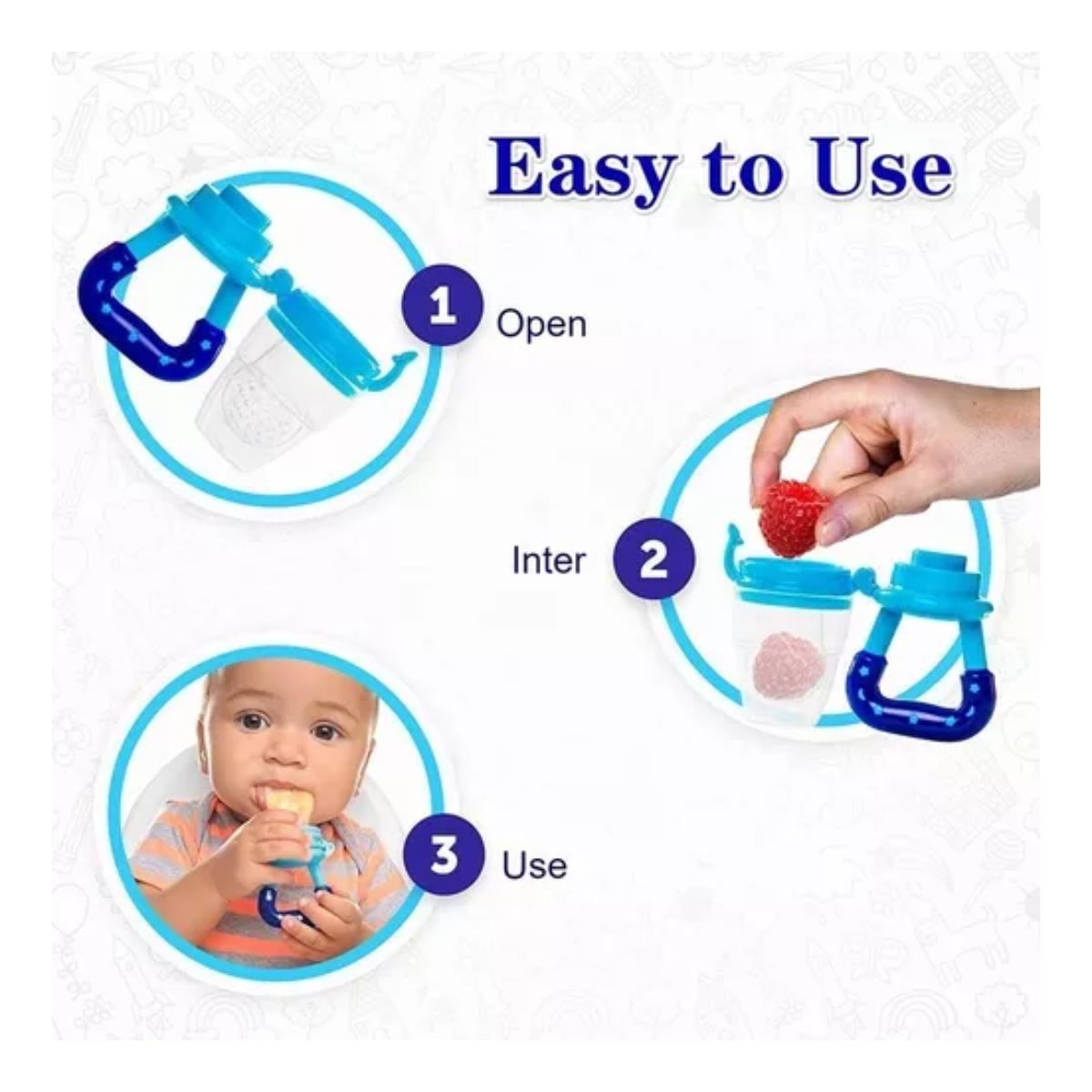 Easy to Use

1 Open

Inter 2

3 Use