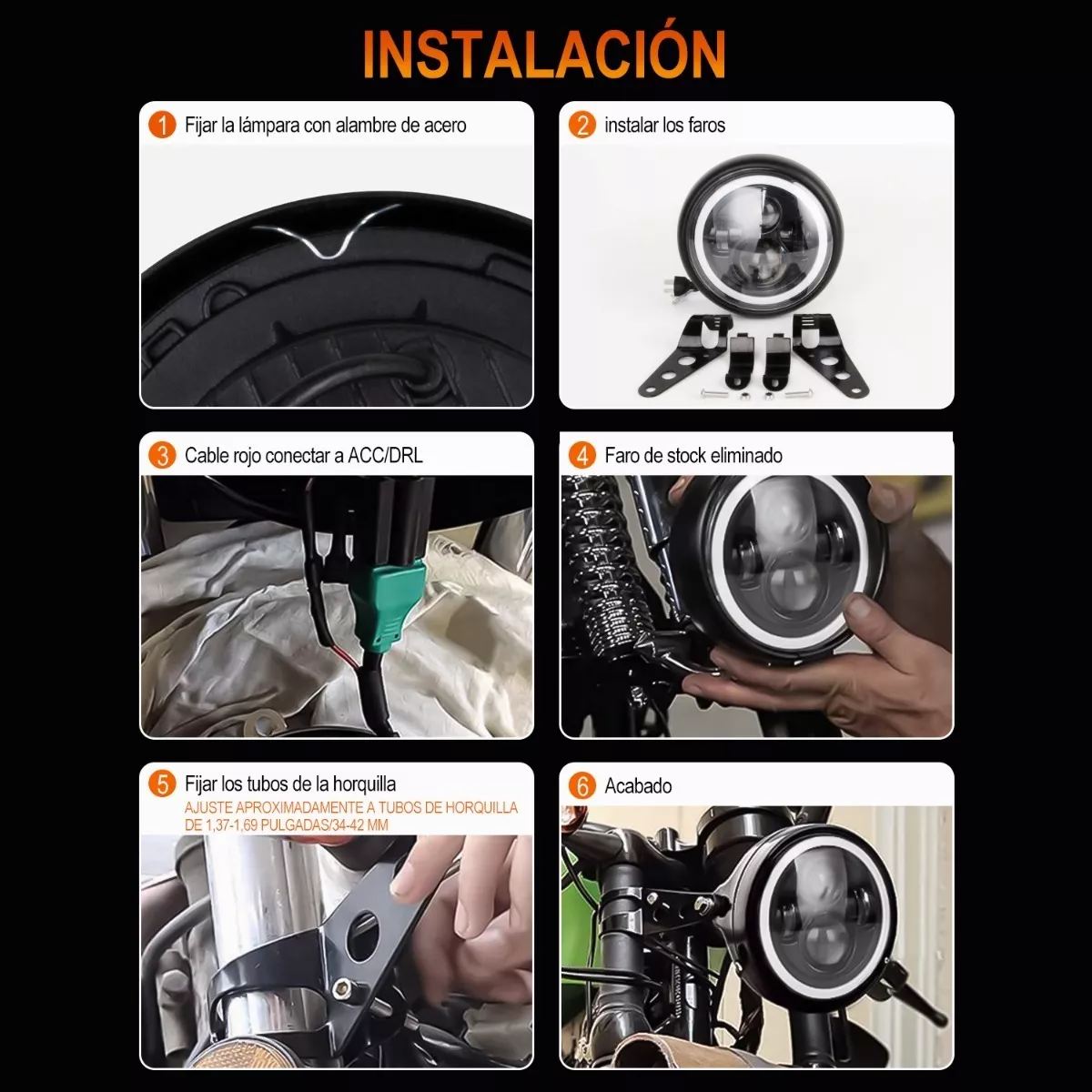 INSTALACIÓN

1 Fijar la lámpara con alambre de acero

2 instalar los faros

3 Cable rojo conectar a ACC/DRL

4 Faro de stock eliminado

5 Fijar los tubos de la horquilla
AJUSTE APROXIMADAMENTE A TUBOS DE HORQUILLA DE 1,37-1,69 PULGADAS/34-42 MM

6 Acabado