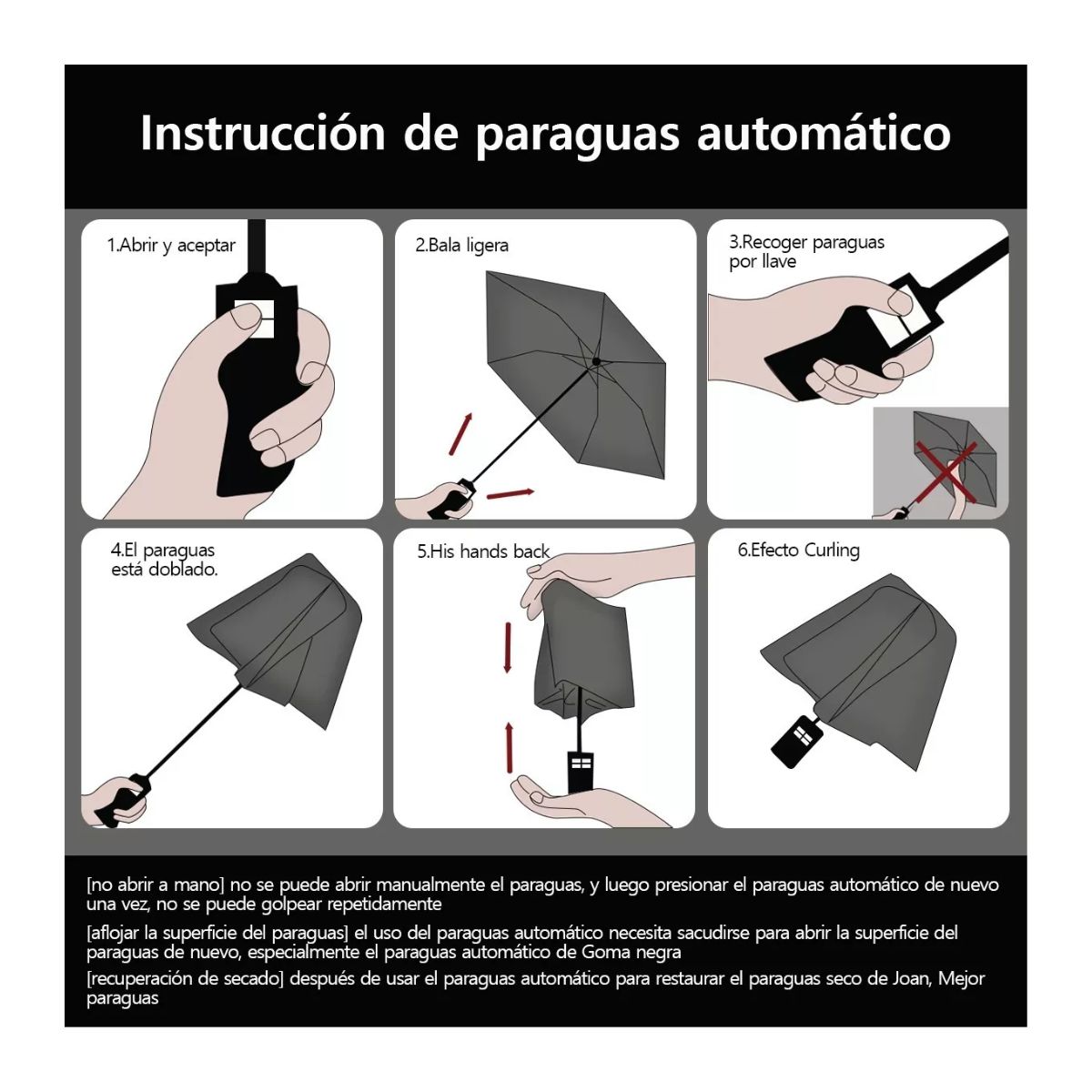 Instrucción de paraguas automático

1.Abrir y aceptar

2.Bala ligera

3.Recoger paraguas por llave

4.El paraguas está doblado.

5.His hands back

6.Efecto Curling

[no abrir a mano] no se puede abrir manualmente el paraguas, y luego presionar el paraguas automático de nuevo una vez, no se puede golpear repetidamente

[aflojar la superficie del paraguas] el uso del paraguas automático necesita sacudirse para abrir la superficie del paraguas de nuevo, especialmente el paraguas automático de Goma negra

[recuperación de secado] después de usar el paraguas automático para restaurar el paraguas seco de Joan, Mejor paraguas