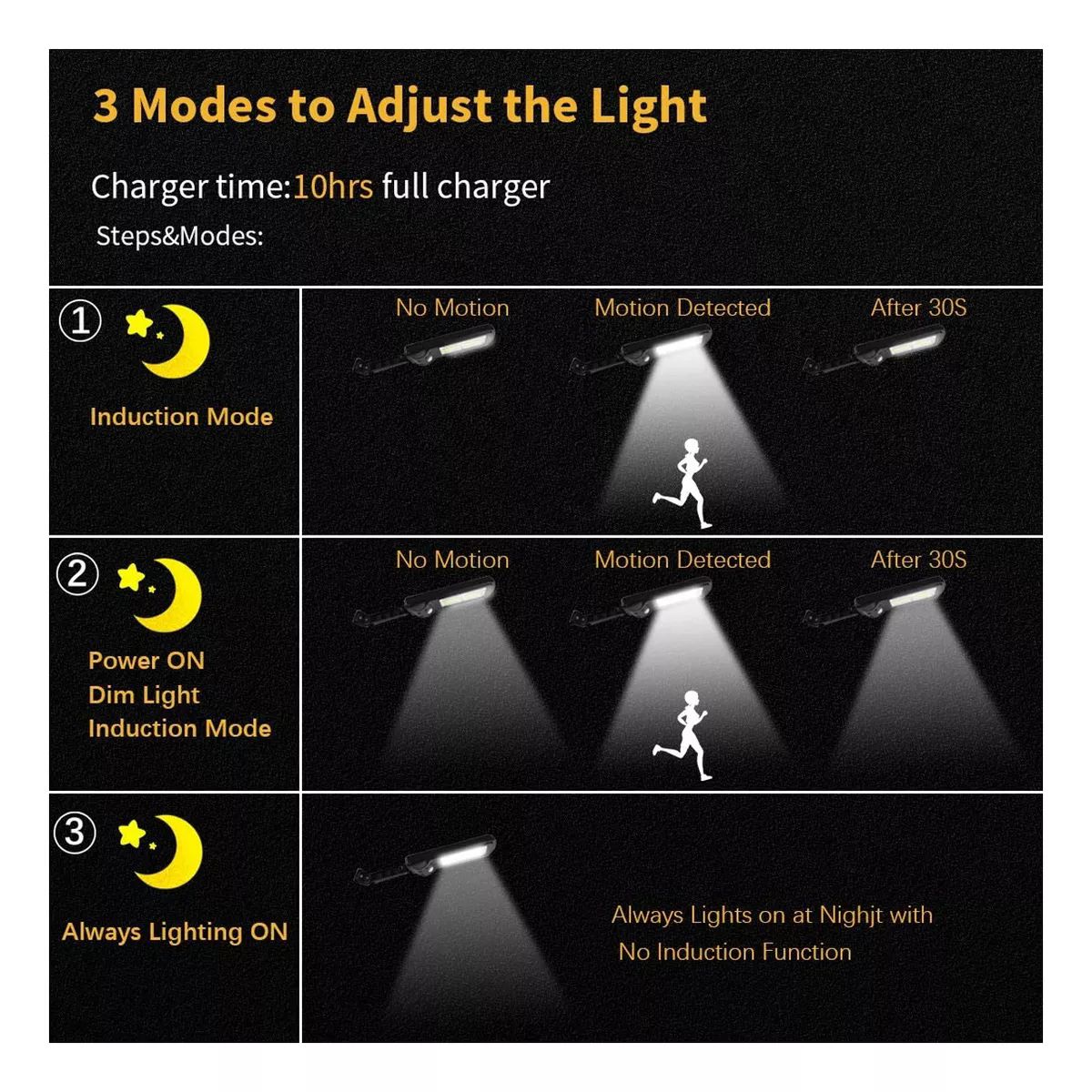 3 Modes to Adjust the Light

Charger time:10hrs full charger

Steps&Modes:

① Induction Mode

No Motion Motion Detected After 30S

② Power ON Dim Light Induction Mode

No Motion Motion Detected After 30S

③ Always Lighting ON

Always Lights on at Nighjt with No Induction Function