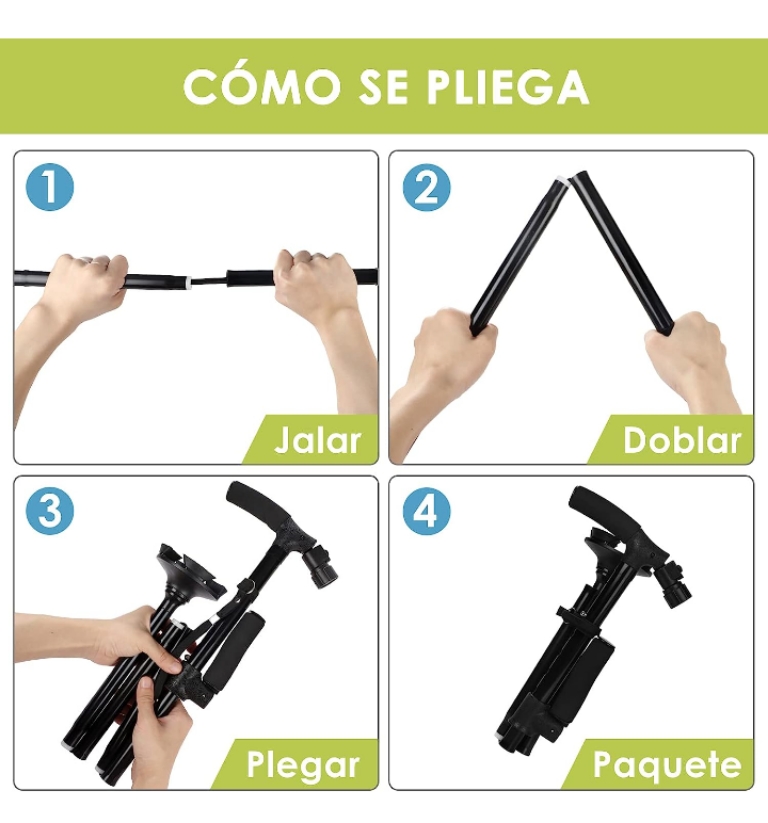 CÓMO SE PLIEGA

1

Jalar

2

Doblar

3

Plegar

4

Paquete