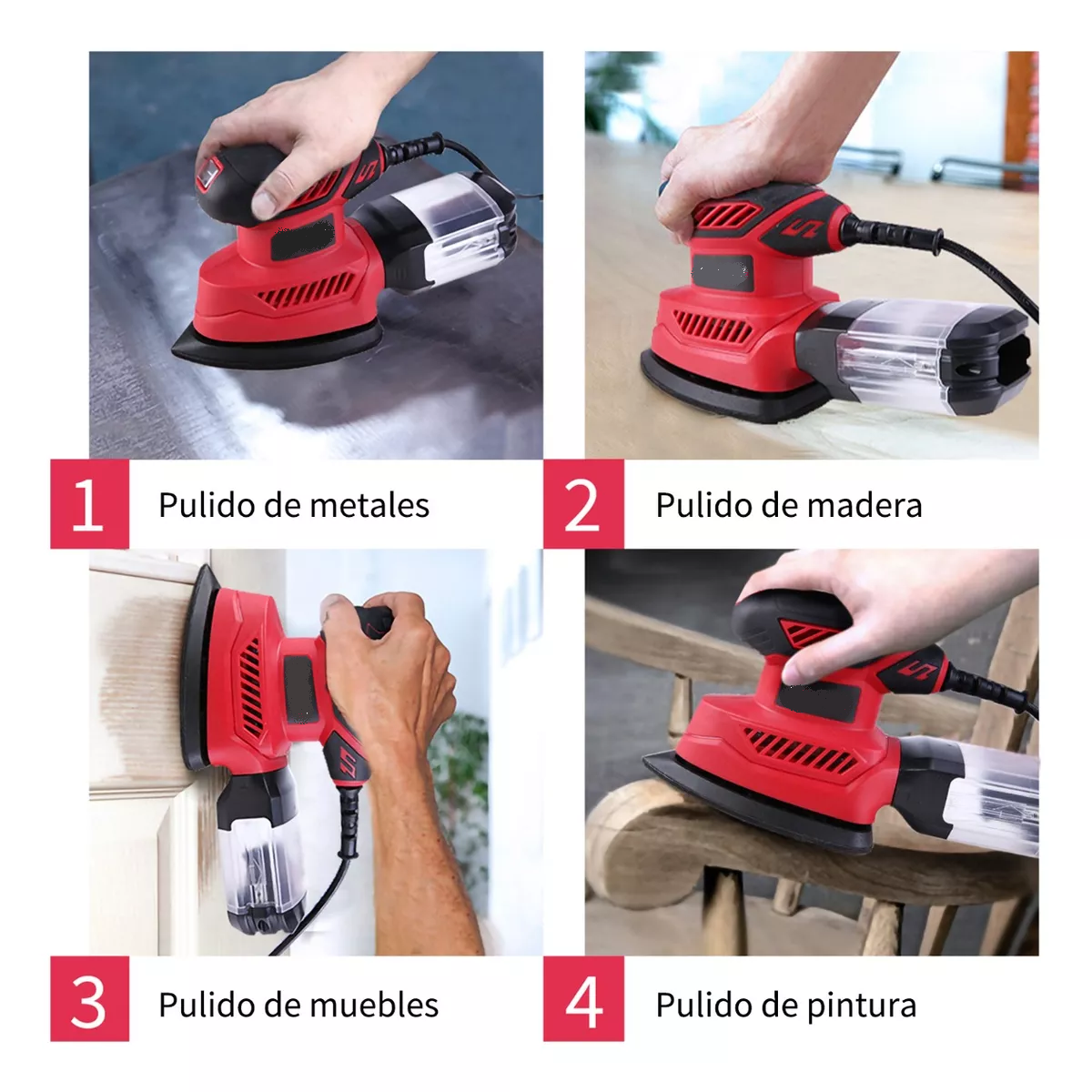 1 Pulido de metales

2 Pulido de madera

3 Pulido de muebles

4 Pulido de pintura