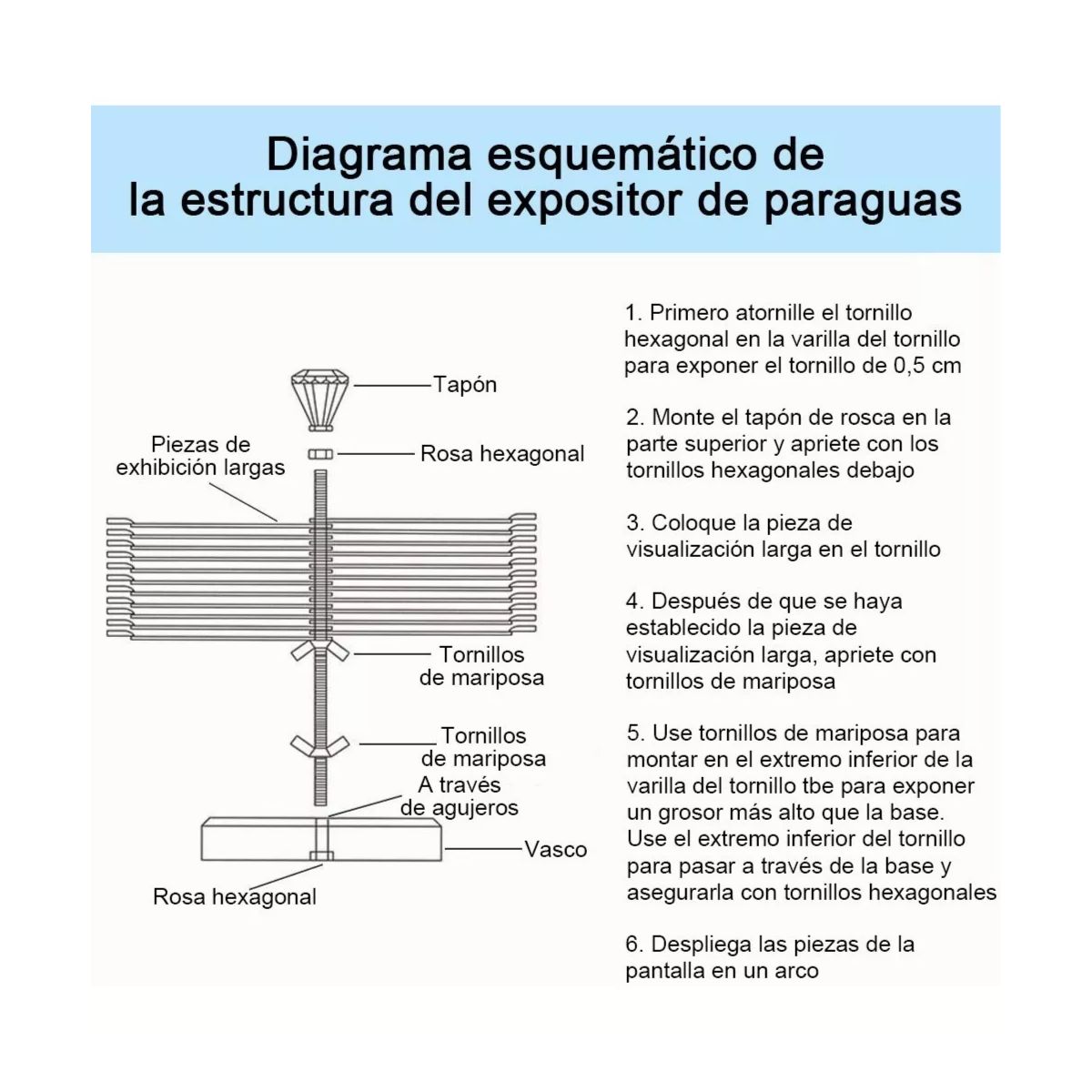 Diagrama esquemático de la estructura del expositor de paraguas

Tapón

Piezas de exhibición largas

Rosa hexagonal

Tornillos de mariposa

Tornillos de mariposa

A través de agujeros

Vasco

Rosa hexagonal

1. Primero atornille el tornillo hexagonal en la varilla del tornillo para exponer el tornillo de 0,5 cm

2. Monte el tapón de rosca en la parte superior y apriete con los tornillos hexagonales debajo

3. Coloque la pieza de visualización larga en el tornillo

4. Después de que se haya establecido la pieza de visualización larga, apriete con tornillos de mariposa

5. Use tornillos de mariposa para montar en el extremo inferior de la varilla del tornillo tbe para exponer un grosor más alto que la base. Use el extremo inferior del tornillo para pasar a través de la base y asegurarla con tornillos hexagonales

6. Despliega las piezas de la pantalla en un arco