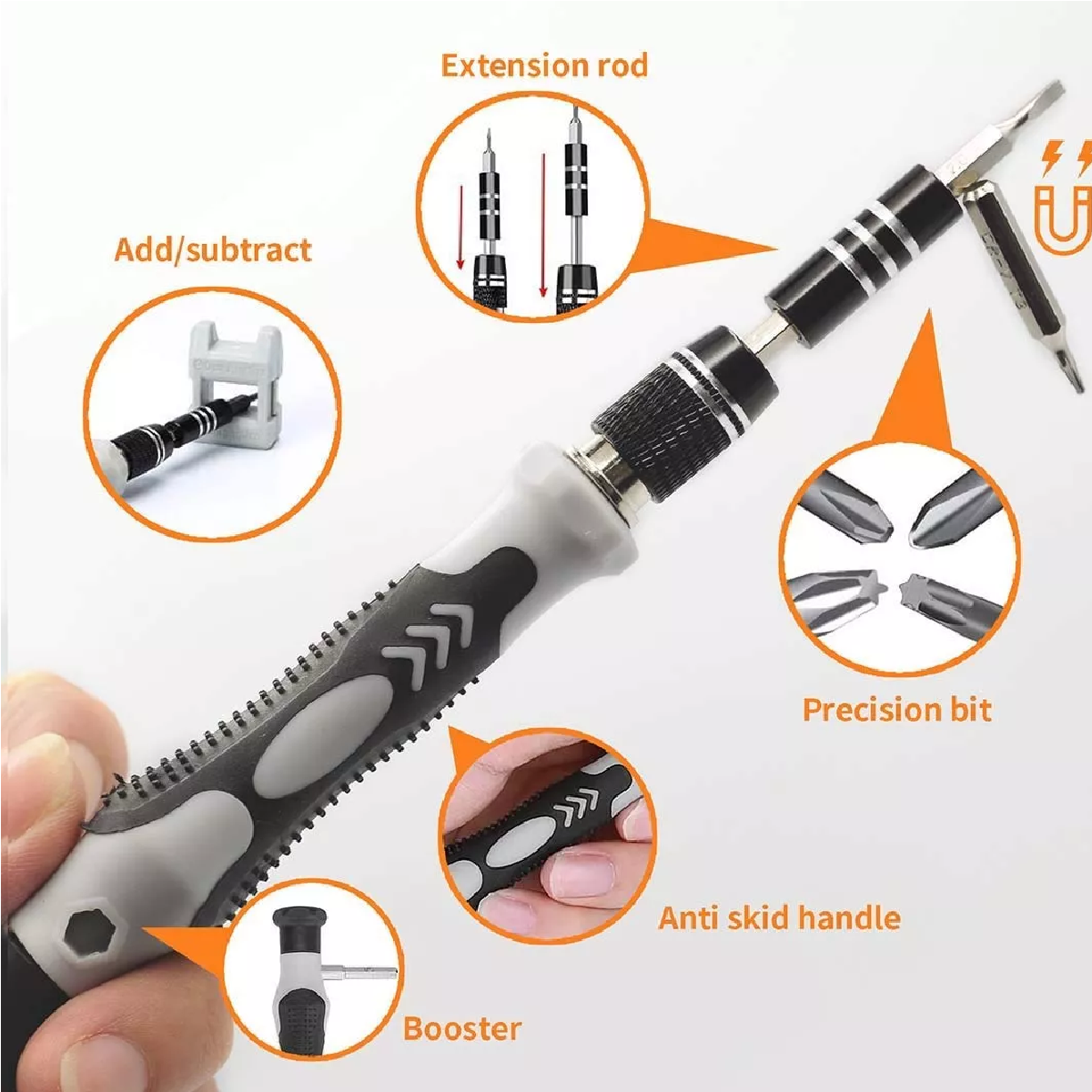 Extension rod

Add/subtract

Precision bit

Anti skid handle

Booster