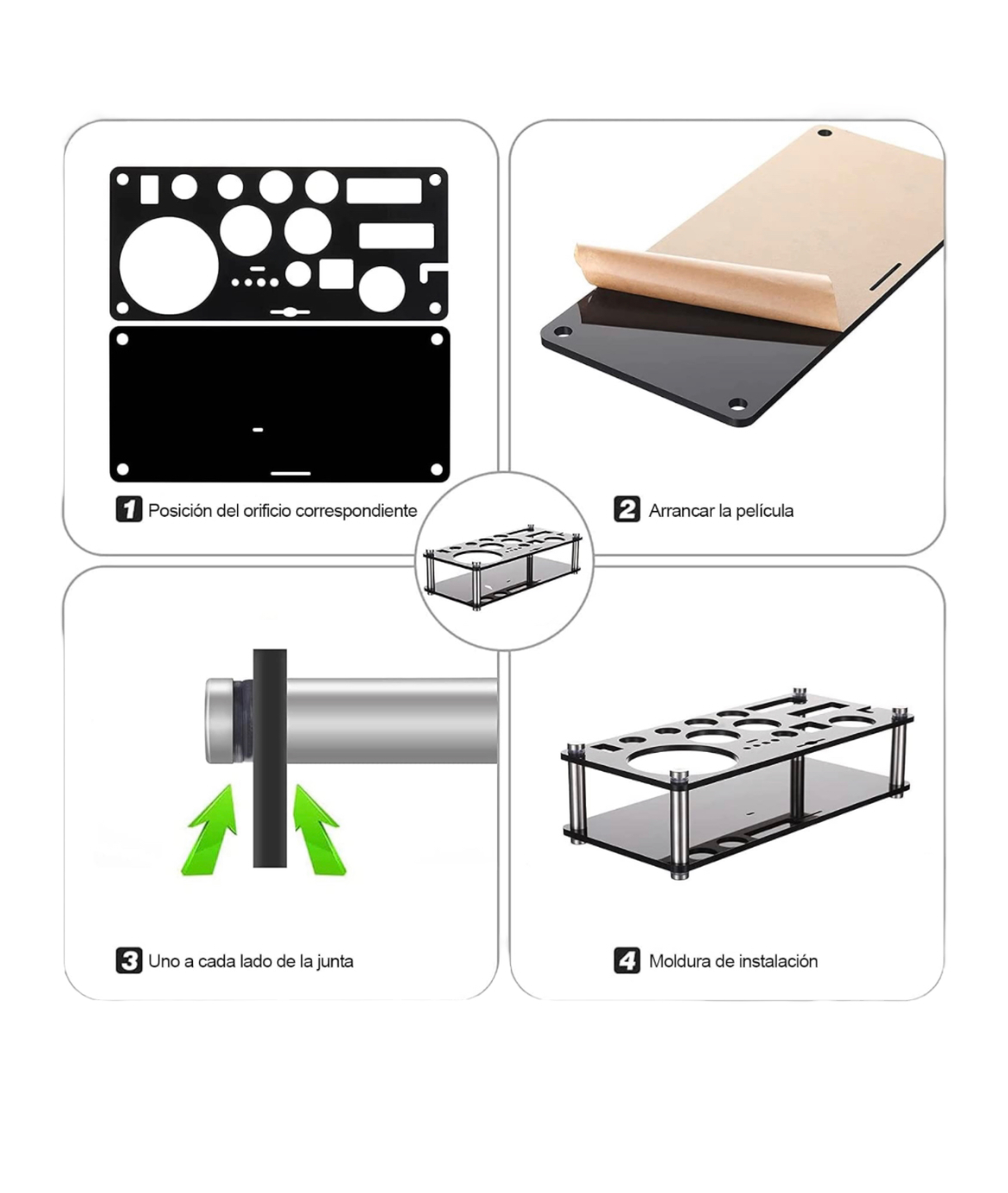 1 Posición del orificio correspondiente

2 Arrancar la película

3 Uno a cada lado de la junta

4 Moldura de instalación