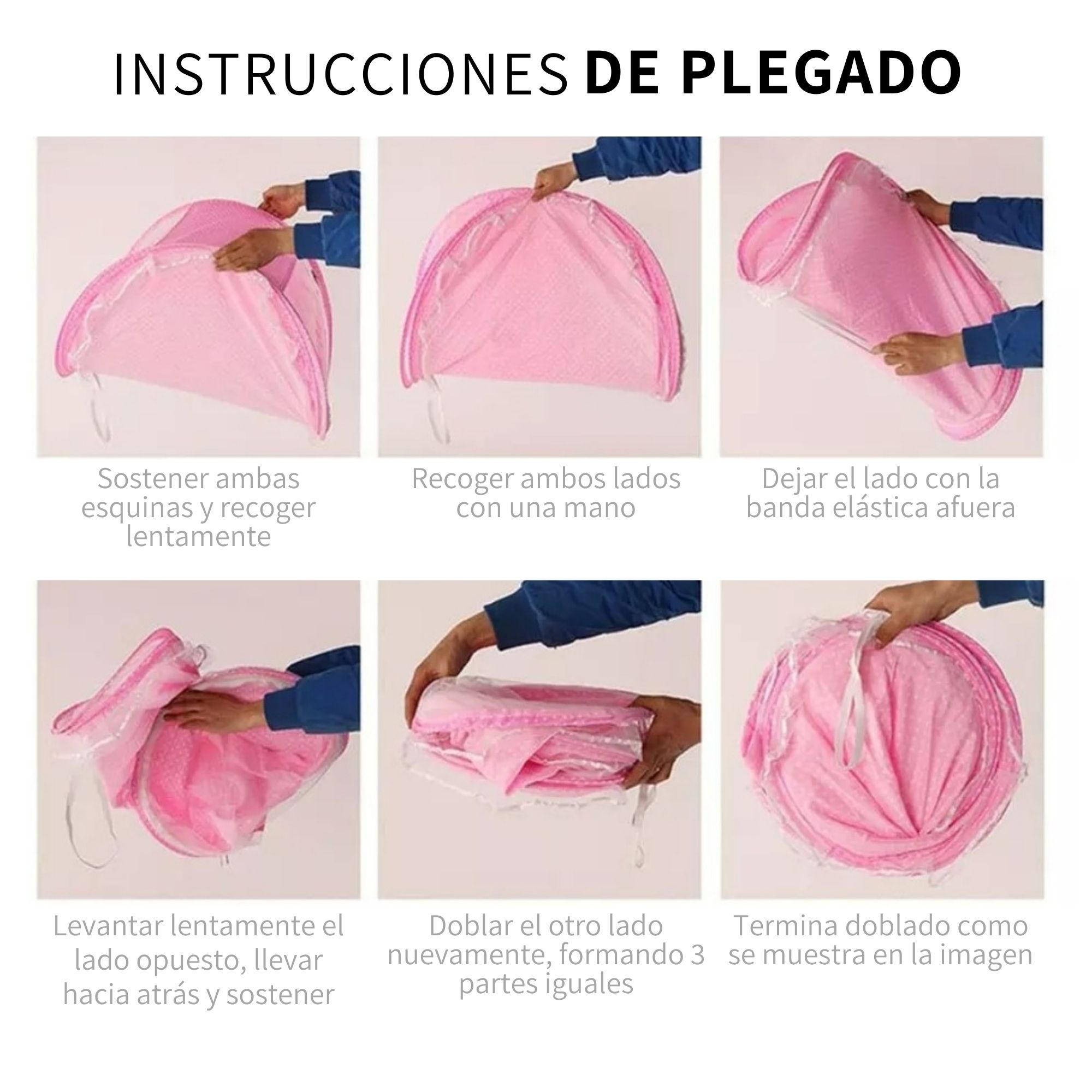 INSTRUCCIONES DE PLEGADO

Sostener ambas esquinas y recoger lentamente

Recoger ambos lados con una mano

Dejar el lado con la banda elástica afuera

Levantar lentamente el lado opuesto, llevar hacia atrás y sostener

Doblar el otro lado nuevamente, formando 3 partes iguales

Termina doblado como se muestra en la imagen