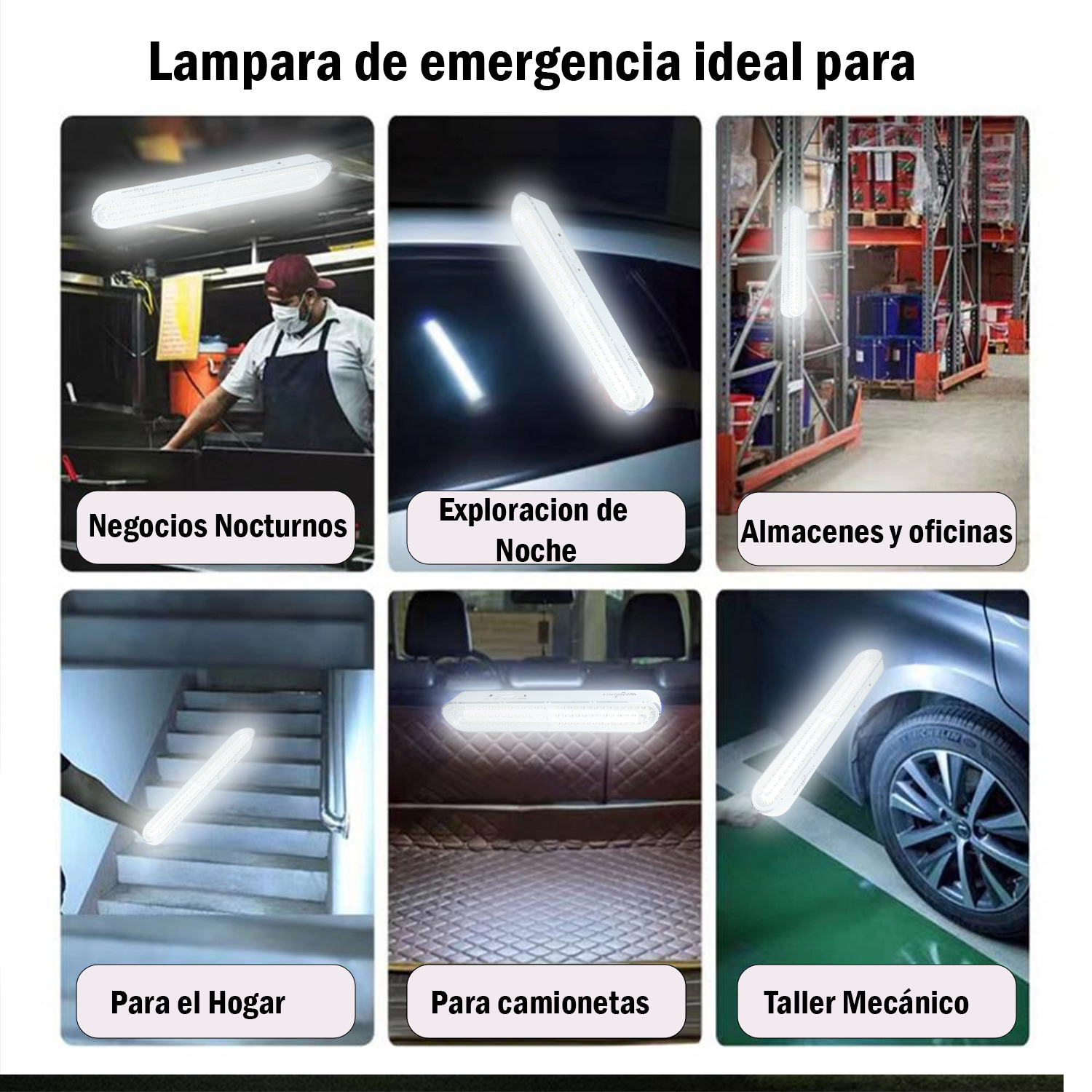 Lampara de emergencia ideal para

Negocios Nocturnos

Exploracion de Noche

Almacenes y oficinas

Para el Hogar

Para camionetas

Taller Mecánico