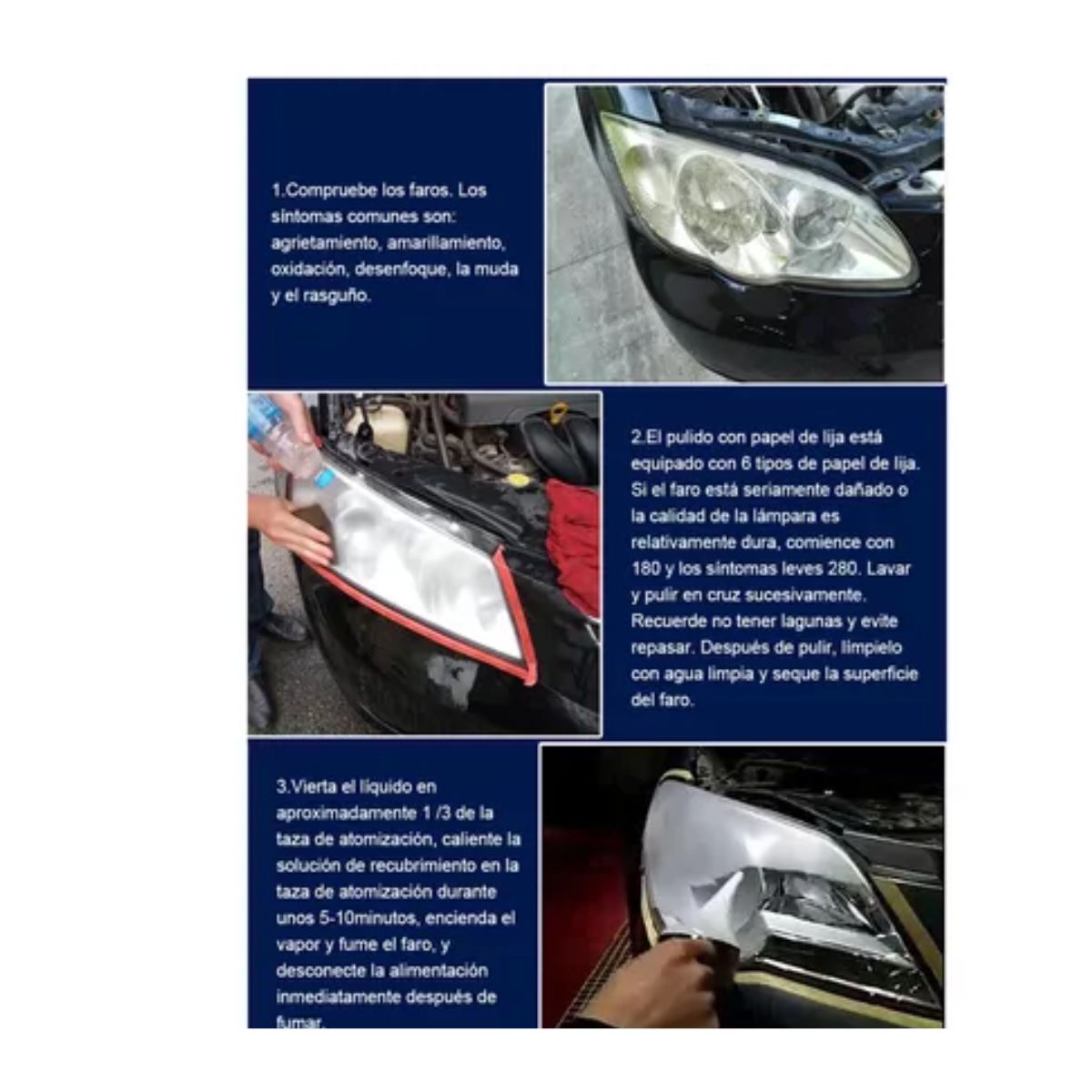 1.Compruebe los faros. Los síntomas comunes son: agrietamiento, amarillamiento, oxidación, desenfoque, la muda y el rasguño.

2.El pulido con papel de lija está equipado con 6 tipos de papel de lija. Si el faro está seriamente dañado o la calidad de la lámpara es relativamente dura, comience con 180 y los síntomas leves 280. Lavar y pulir en cruz sucesivamente. Recuerde no tener lagunas y evite repasar. Después de pulir, límpielo con agua limpia y seque la superficie del faro.

3.Vierta el líquido en aproximadamente 1 /3 de la taza de atomización, caliente la solución de recubrimiento en la taza de atomización durante unos 5-10minutos, encienda el vapor y fume el faro, y desconecte la alimentación inmediatamente después de fumar.