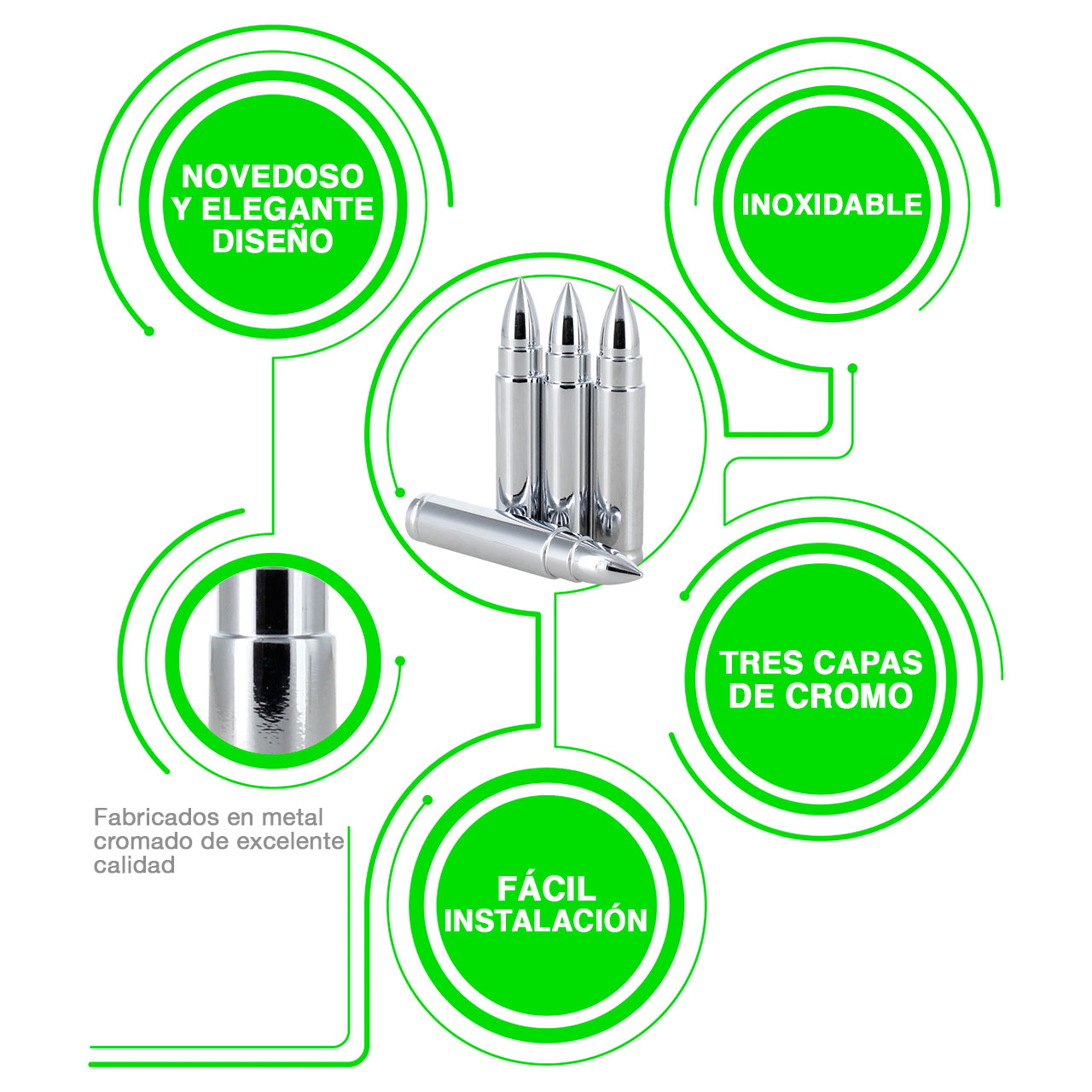 NOVEDOSO Y ELEGANTE DISEÑO

INOXIDABLE

TRES CAPAS DE CROMO

Fabricados en metal cromado de excelente calidad

FÁCIL INSTALACIÓN