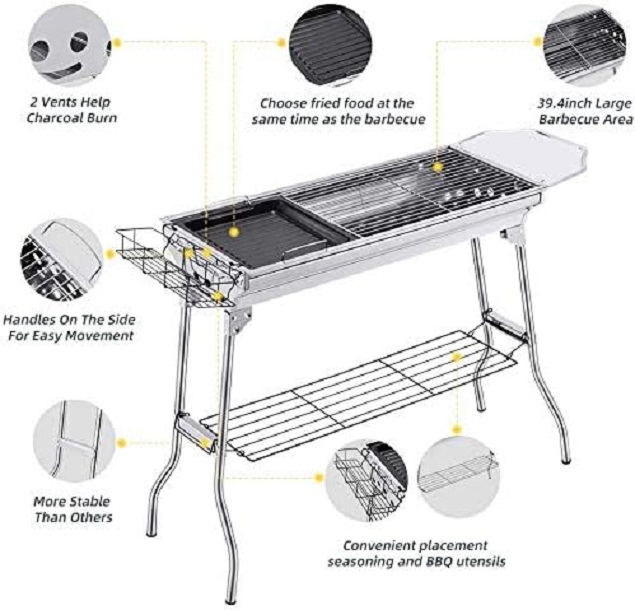 2 Vents Help Charcoal Burn

Choose fried food at the same time as the barbecue

39.4inch Large Barbecue Area

Handles On The Side For Easy Movement

More Stable Than Others

Convenient placement seasoning and BBQ utensils