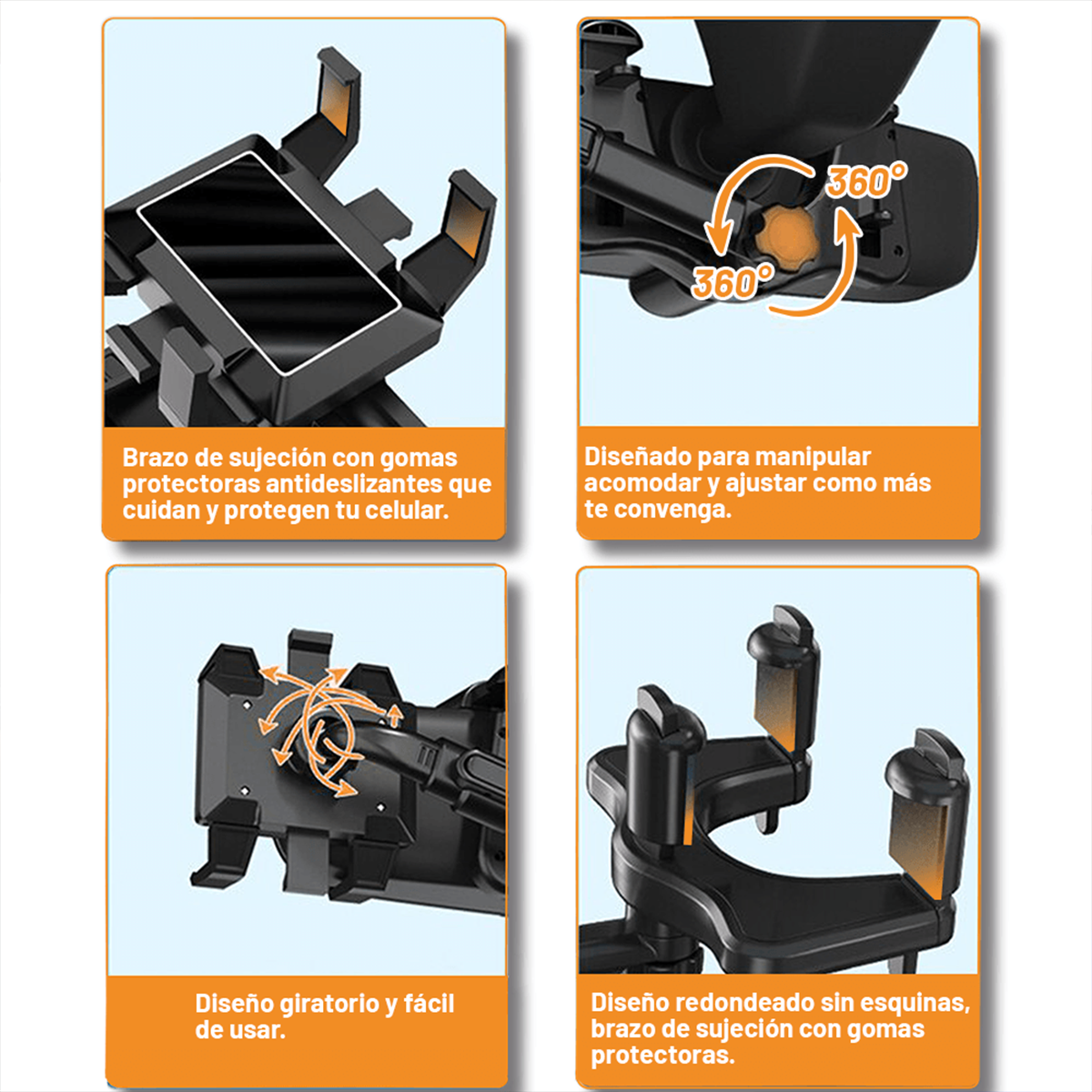 Brazo de sujeción con gomas protectoras antideslizantes que cuidan y protegen tu celular.

360°

360°

Diseñado para manipular acomodar y ajustar como más te convenga.

Diseño giratorio y fácil de usar.

Diseño redondeado sin esquinas, brazo de sujeción con gomas protectoras.