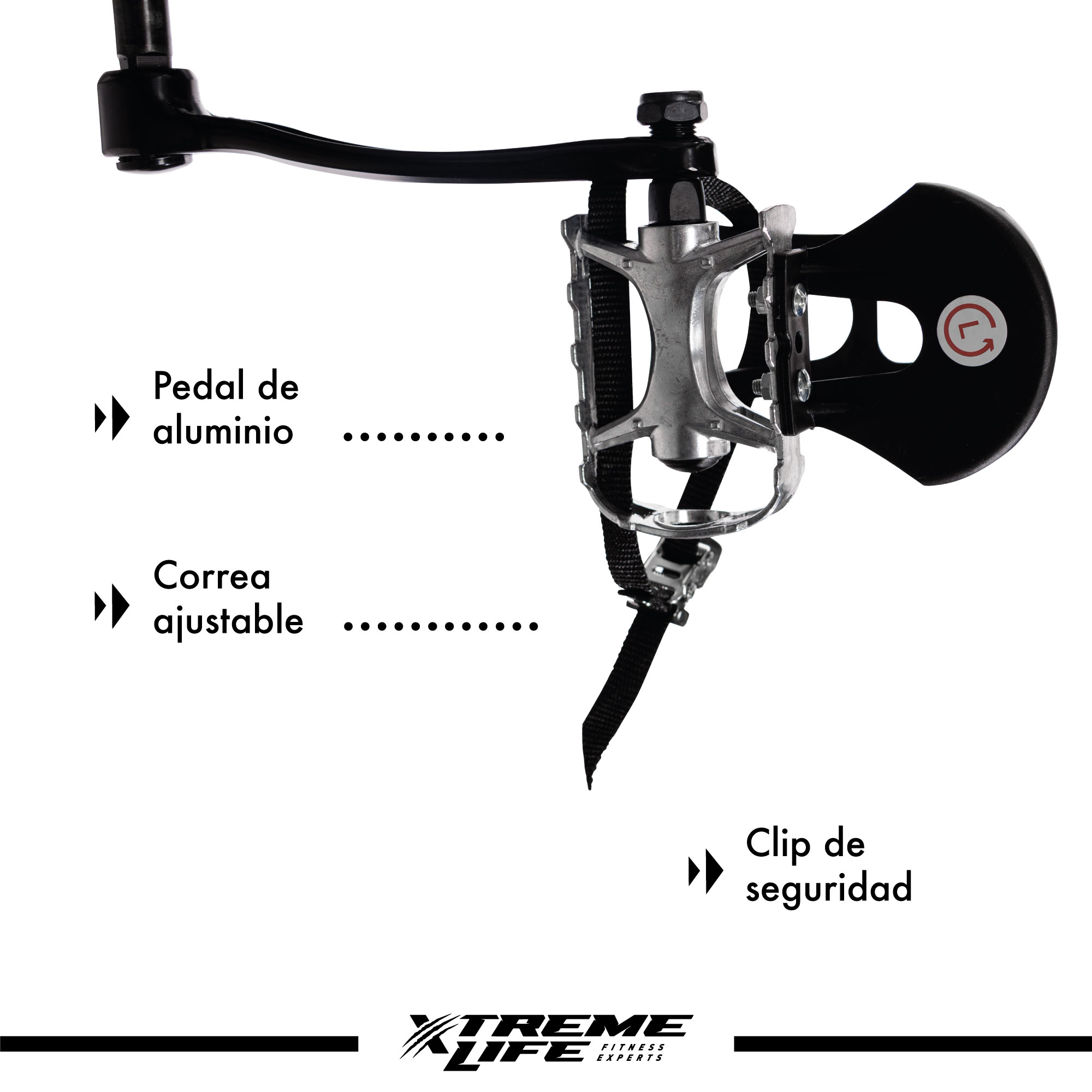 L

Pedal de aluminio

Correa ajustable

Clip de seguridad

XTREME LIFE FITNESS EXPERTS