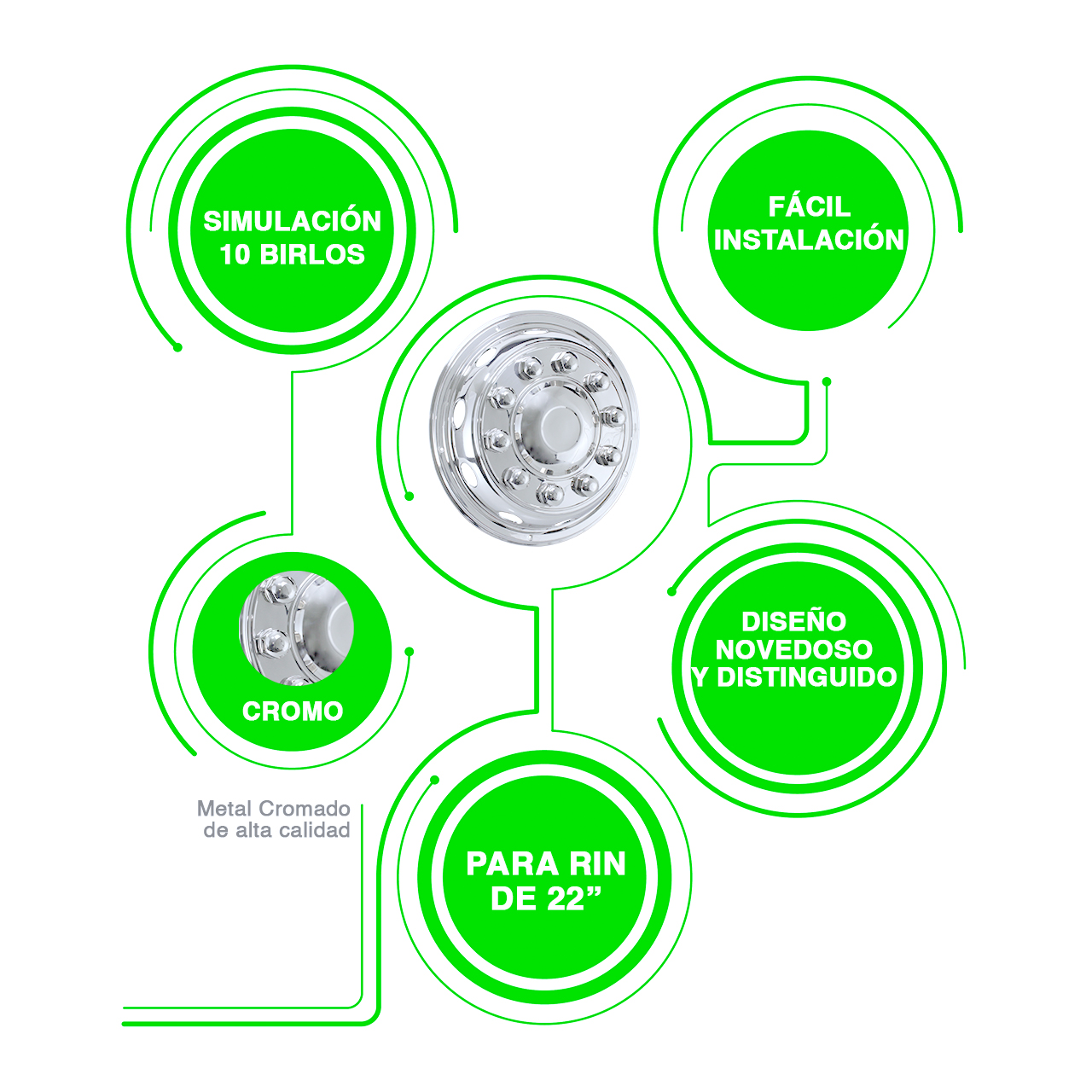 SIMULACIÓN 10 BIRLOS

FÁCIL INSTALACIÓN

CROMO

DISEÑO NOVEDOSO Y DISTINGUIDO

Metal Cromado de alta calidad

PARA RIN DE 22”