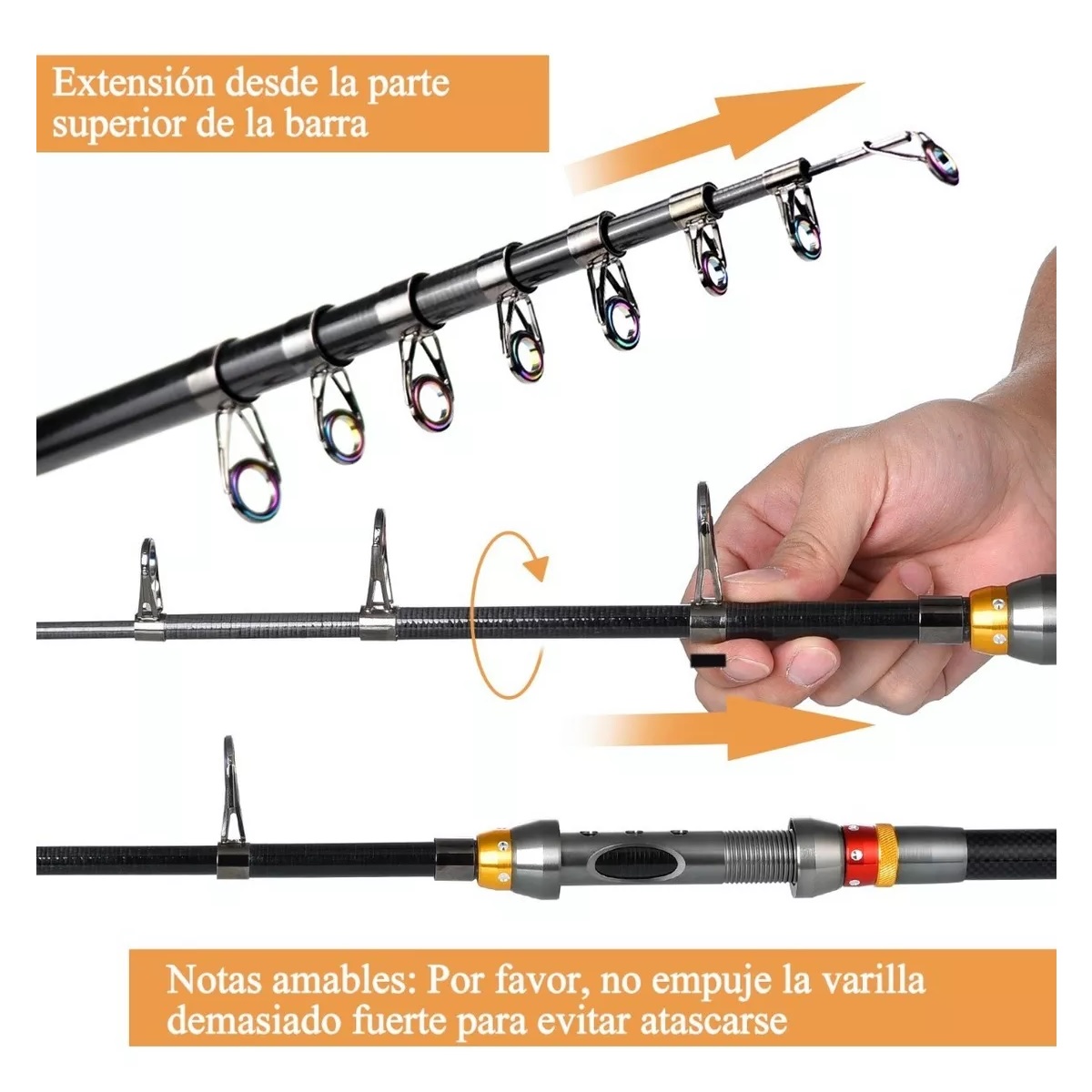 Extensión desde la parte superior de la barra

Notas amables: Por favor, no empuje la varilla demasiado fuerte para evitar atascarse