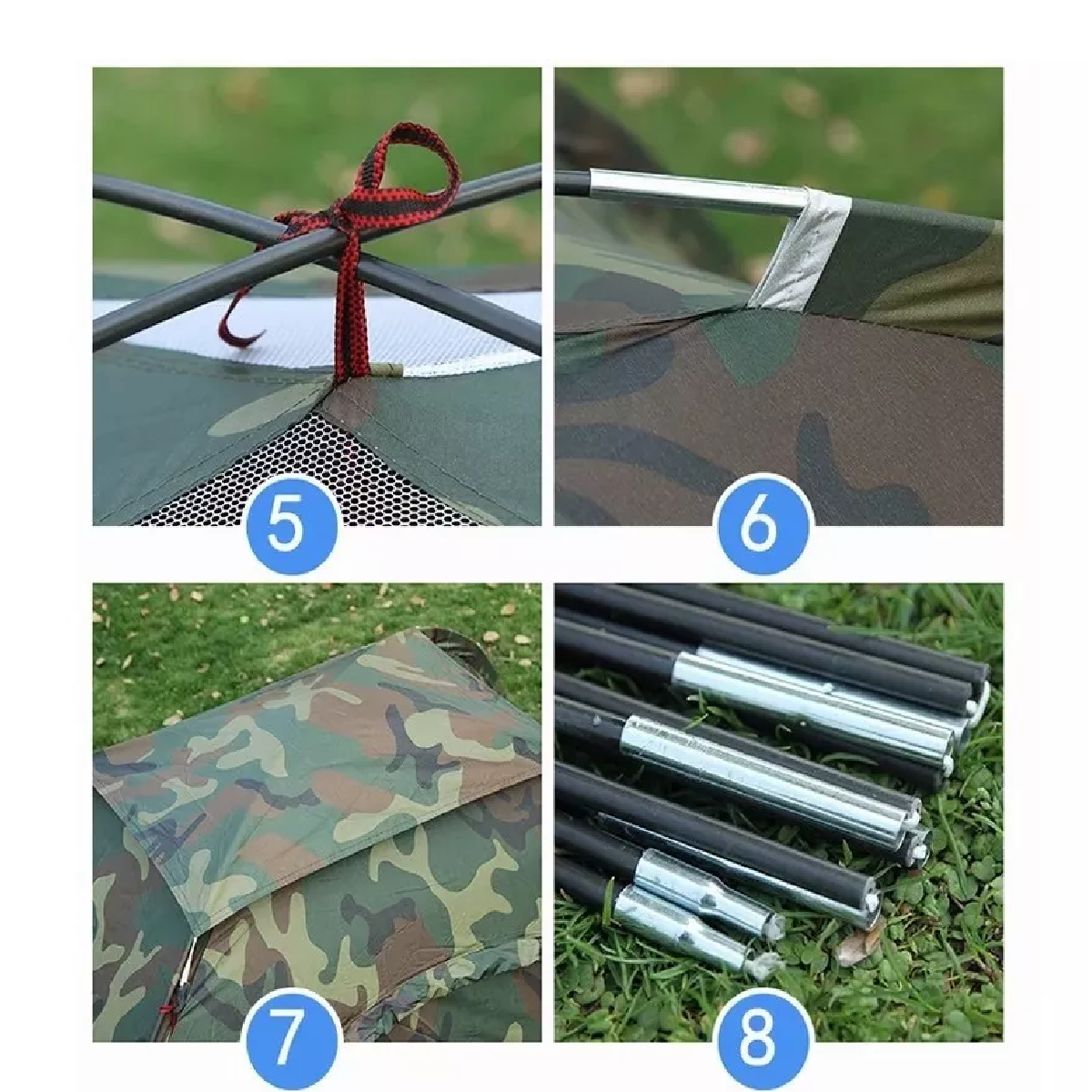 5
6
7
8