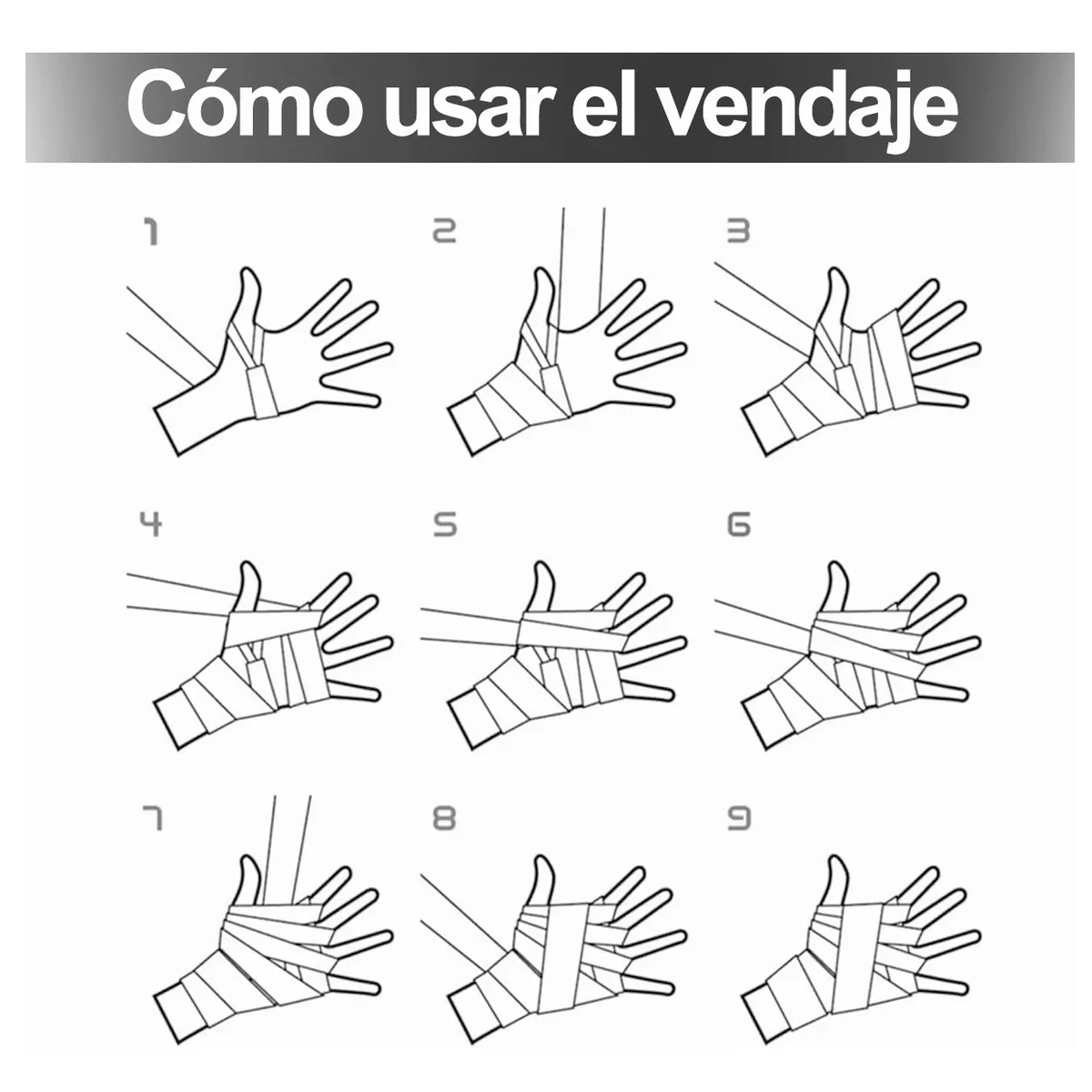 Cómo usar el vendaje

1

2

3

4

5

6

7

8

9