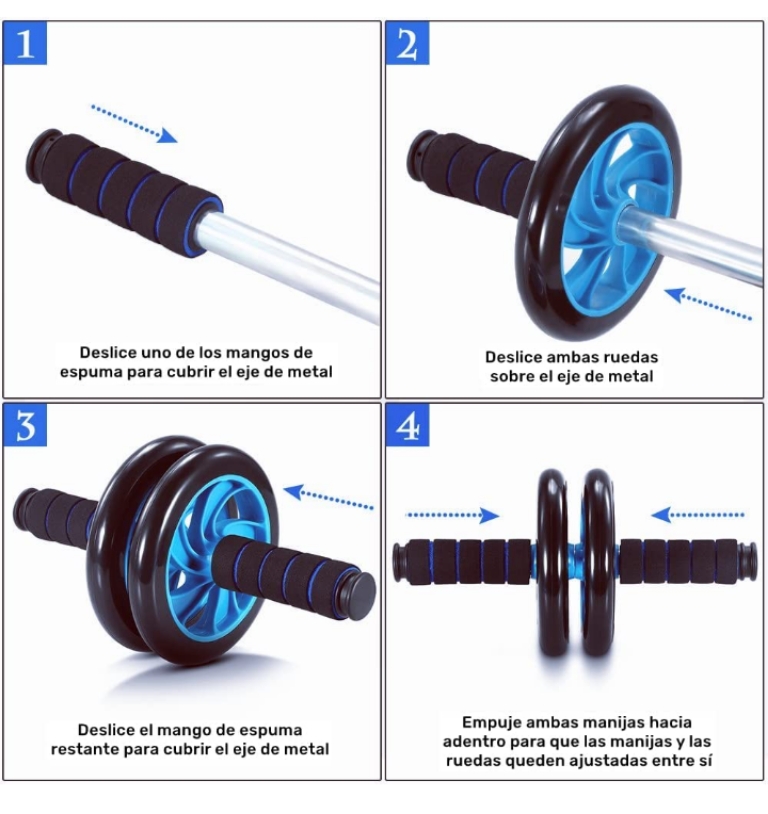 1

Deslice uno de los mangos de espuma para cubrir el eje de metal

2

Deslice ambas ruedas sobre el eje de metal

3

Deslice el mango de espuma restante para cubrir el eje de metal

4

Empuje ambas manijas hacia adentro para que las manijas y las ruedas queden ajustadas entre sí