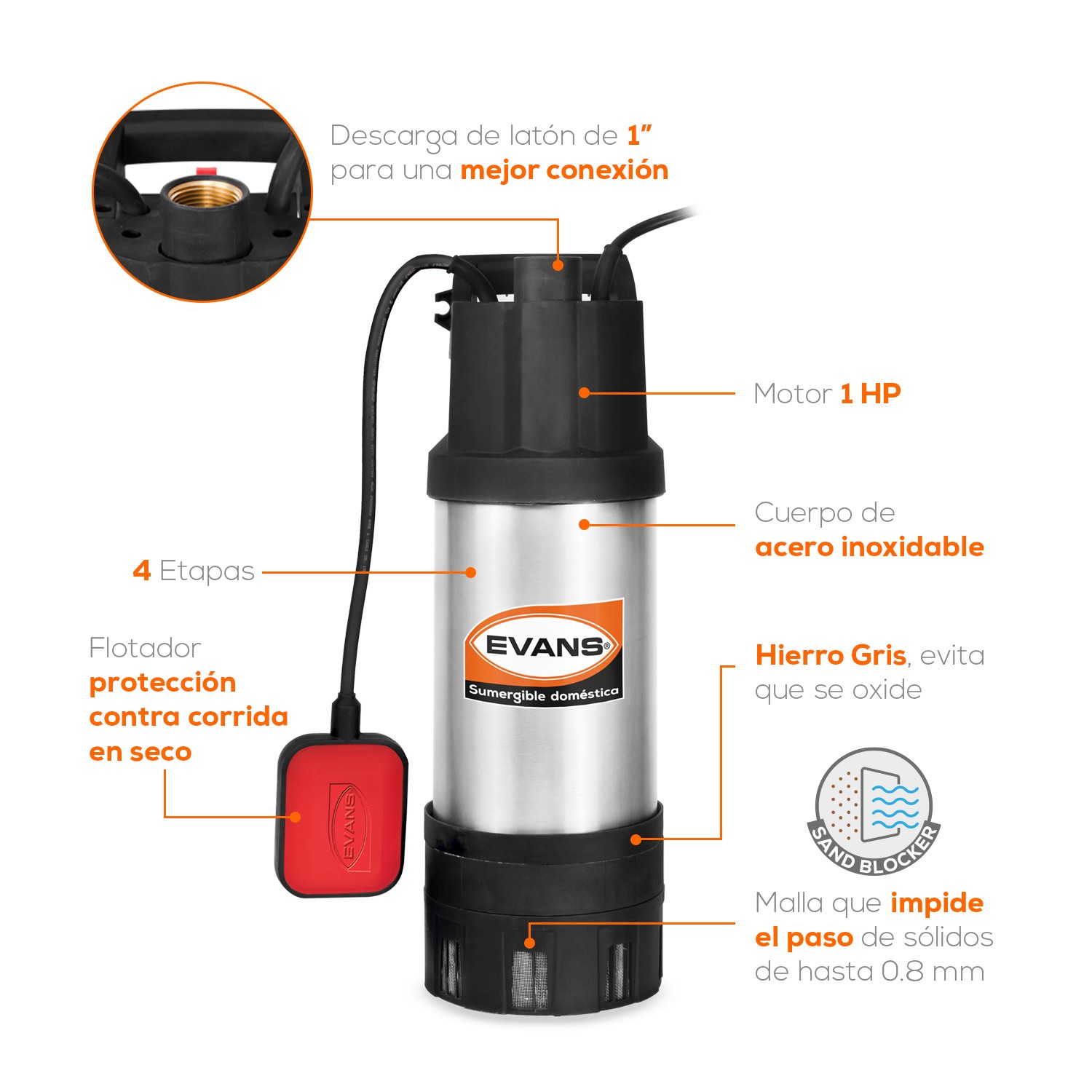 Descarga de latón de 1"
para una mejor conexión

Motor 1 HP

Cuerpo de
acero inoxidable

4 Etapas

EVANS®
Sumergible doméstica

Flotador
protección
contra corrida
en seco

EVANS

Hierro Gris, evita
que se oxide

SAND BLOCKER

Malla que impide
el paso de sólidos
de hasta 0.8 mm