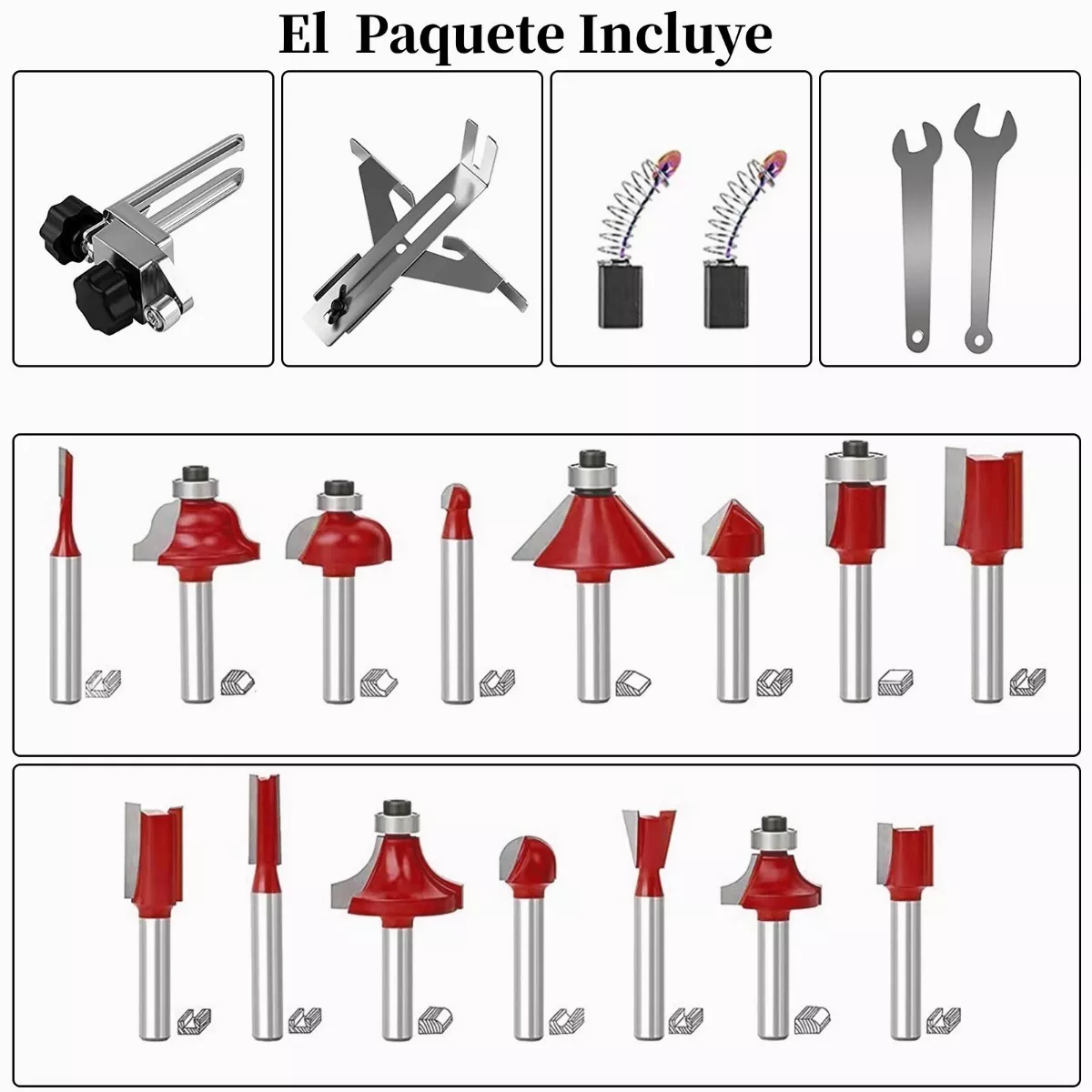 El Paquete Incluye