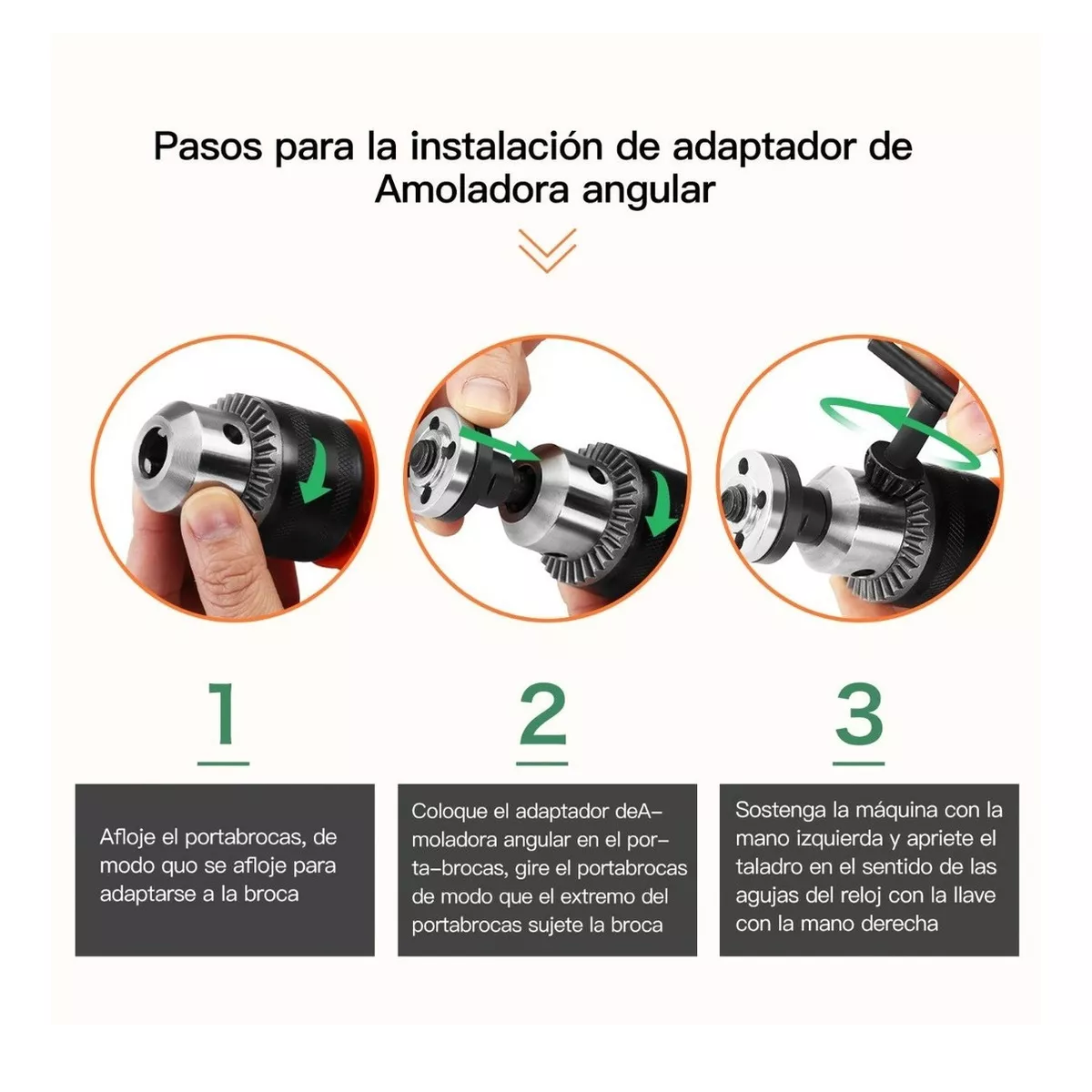 Pasos para la instalación de adaptador de Amoladora angular

1

Afloje el portabrocas, de modo quo se afloje para adaptarse a la broca

2

Coloque el adaptador deAmoladora angular en el porta-brocas, gire el portabrocas de modo que el extremo del portabrocas sujete la broca

3

Sostenga la máquina con la mano izquierda y apriete el taladro en el sentido de las agujas del reloj con la llave con la mano derecha