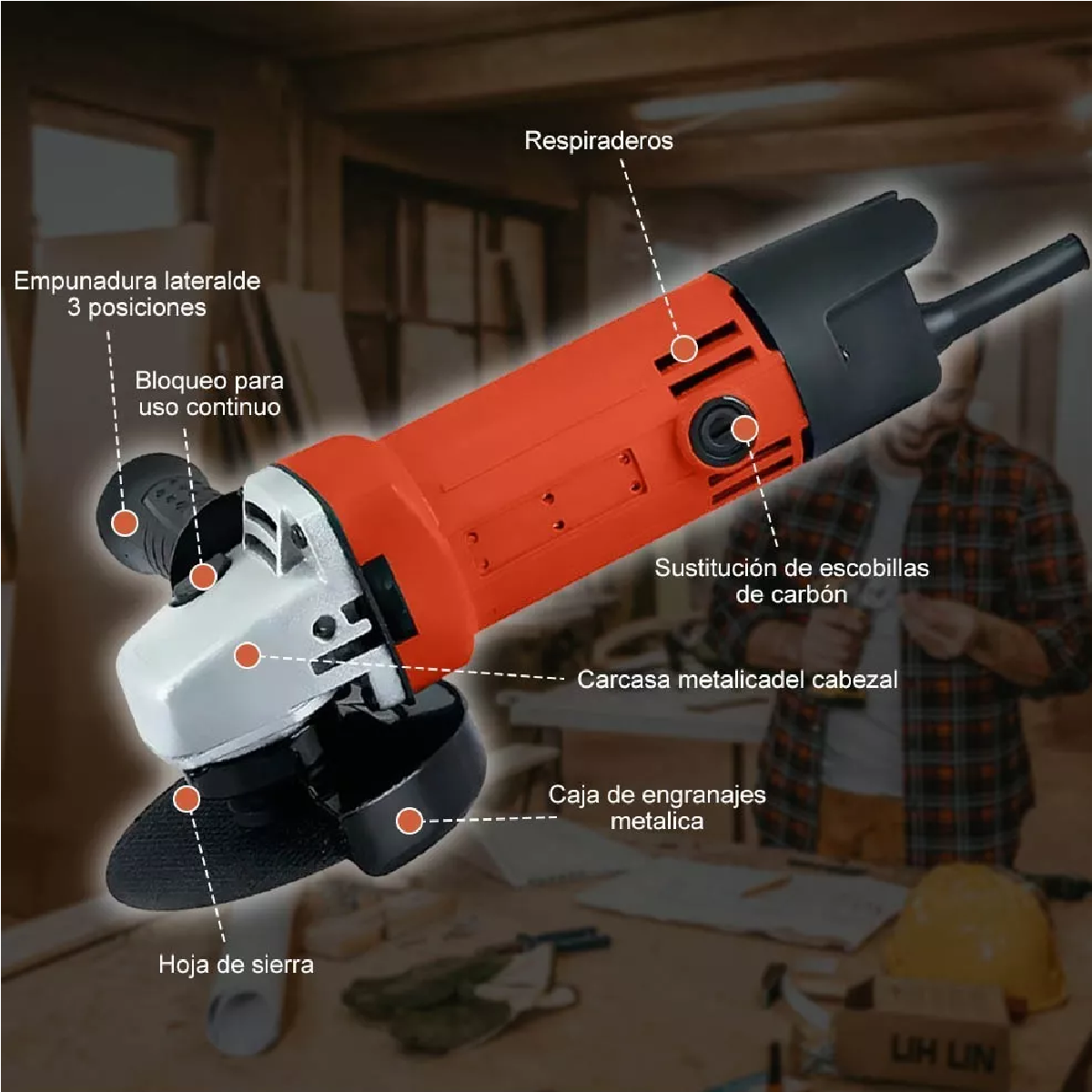 Respiraderos

Empunadura lateralde 3 posiciones

Bloqueo para uso continuo

Sustitución de escobillas de carbón

Carcasa metalicadel cabezal

Caja de engranajes metalica

Hoja de sierra

UH UN