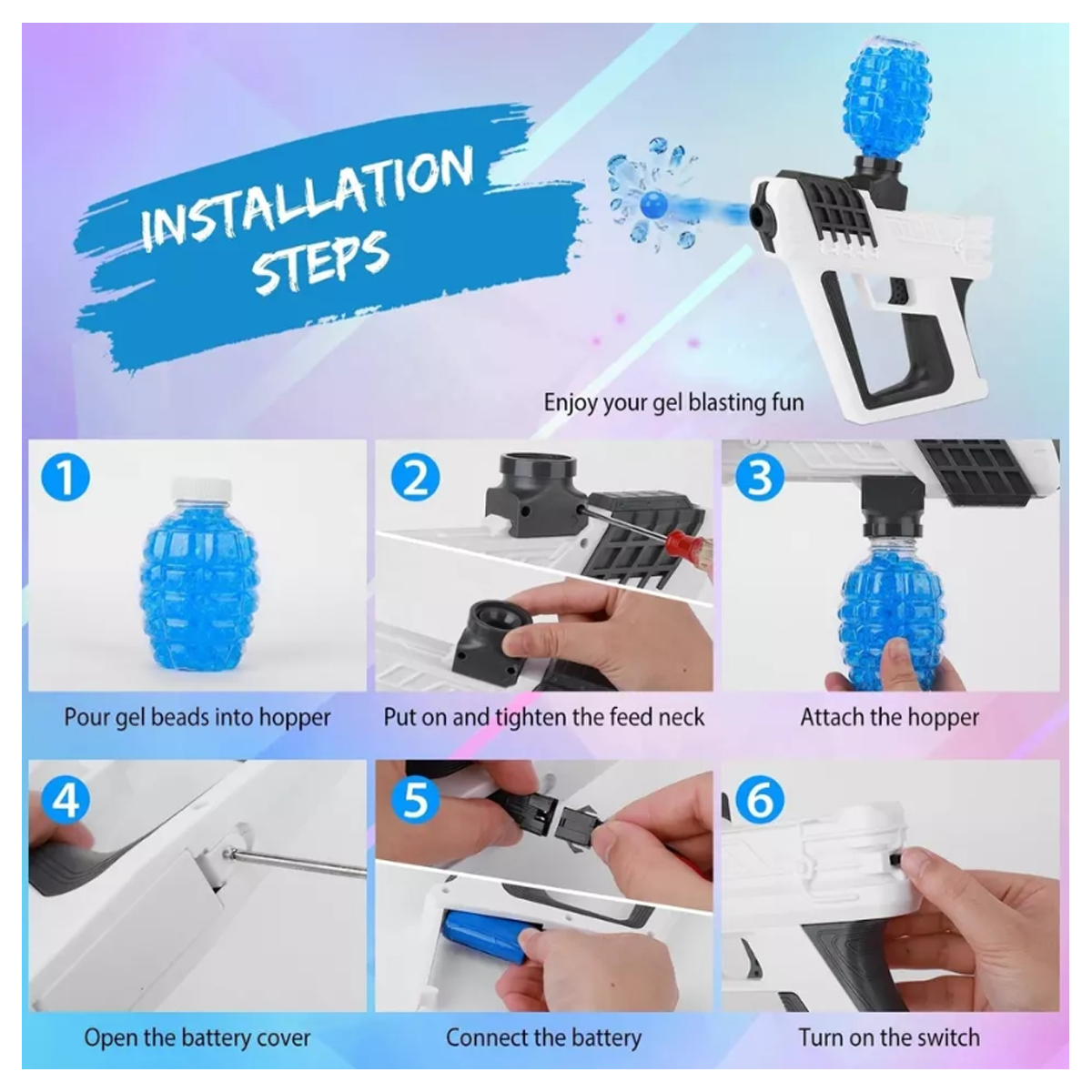 INSTALLATION STEPS

Enjoy your gel blasting fun

1
Pour gel beads into hopper

2
Put on and tighten the feed neck

3
Attach the hopper

4
Open the battery cover

5
Connect the battery

6
Turn on the switch