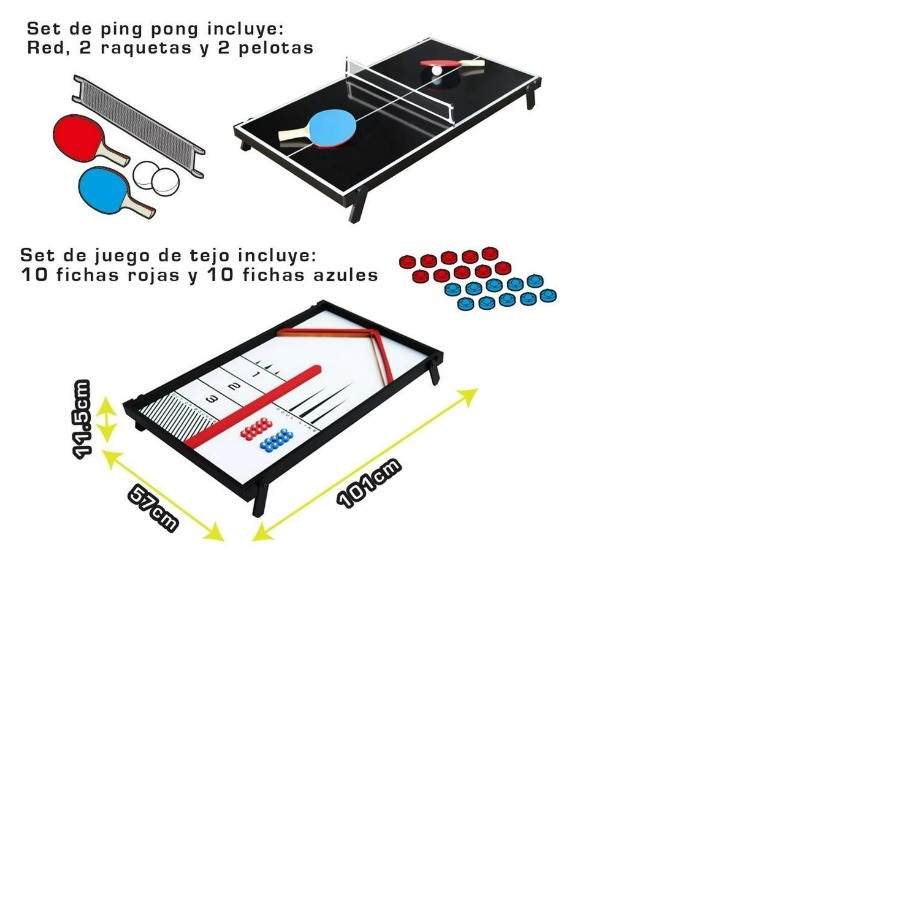 Set de ping pong incluye:
Red, 2 raquetas y 2 pelotas

Set de juego de tejo incluye:
10 fichas rojas y 10 fichas azules

1
2
3

11.5cm
57cm
101cm