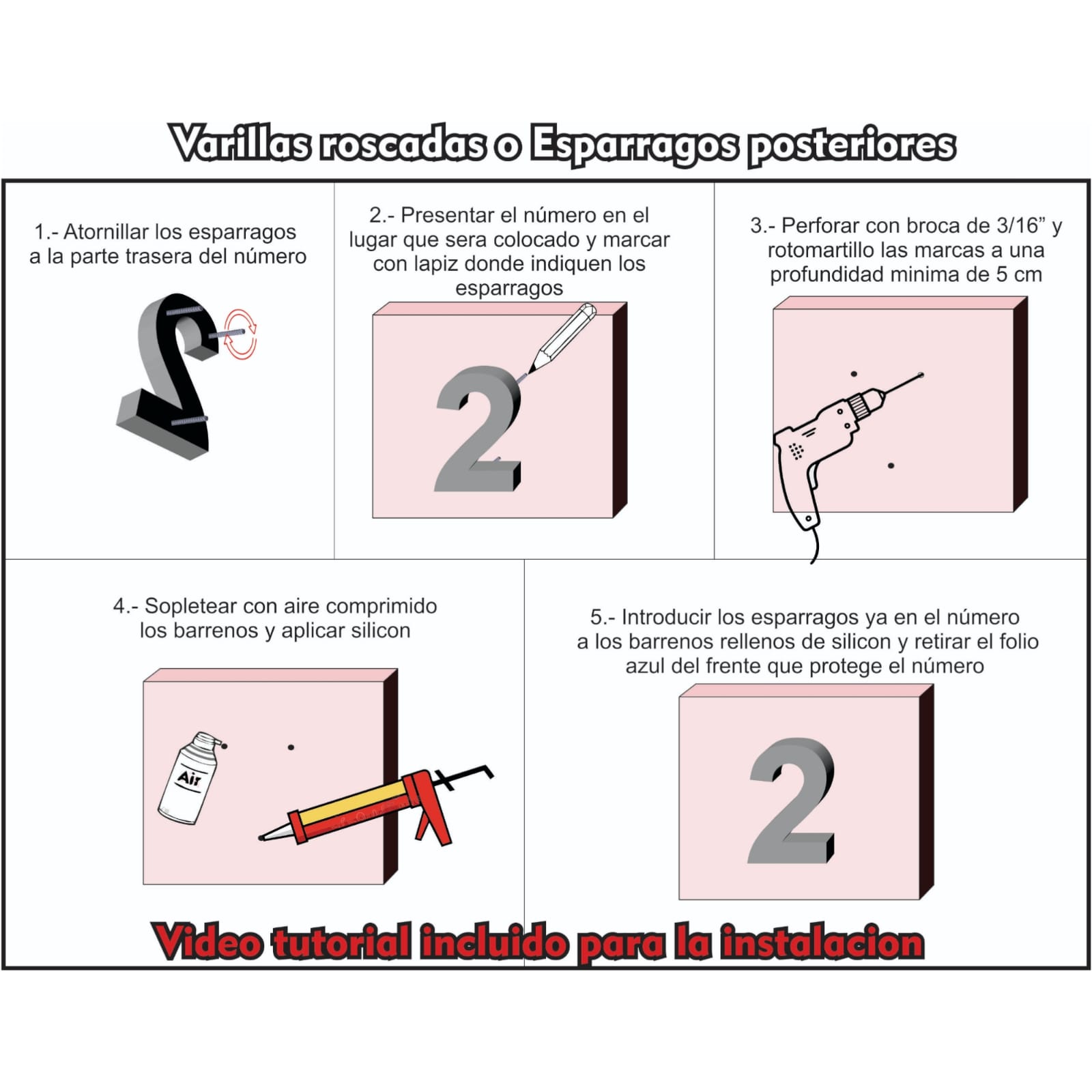 Varillas roscadas o Esparragos posteriores

1.- Atornillar los esparragos a la parte trasera del número

2.- Presentar el número en el lugar que sera colocado y marcar con lapiz donde indiquen los esparragos

2

3.- Perforar con broca de 3/16” y rotomartillo las marcas a una profundidad minima de 5 cm

4.- Sopletear con aire comprimido los barrenos y aplicar silicon

Air

5.- Introducir los esparragos ya en el número a los barrenos rellenos de silicon y retirar el folio azul del frente que protege el número

2

Video tutorial incluido para la instalacion