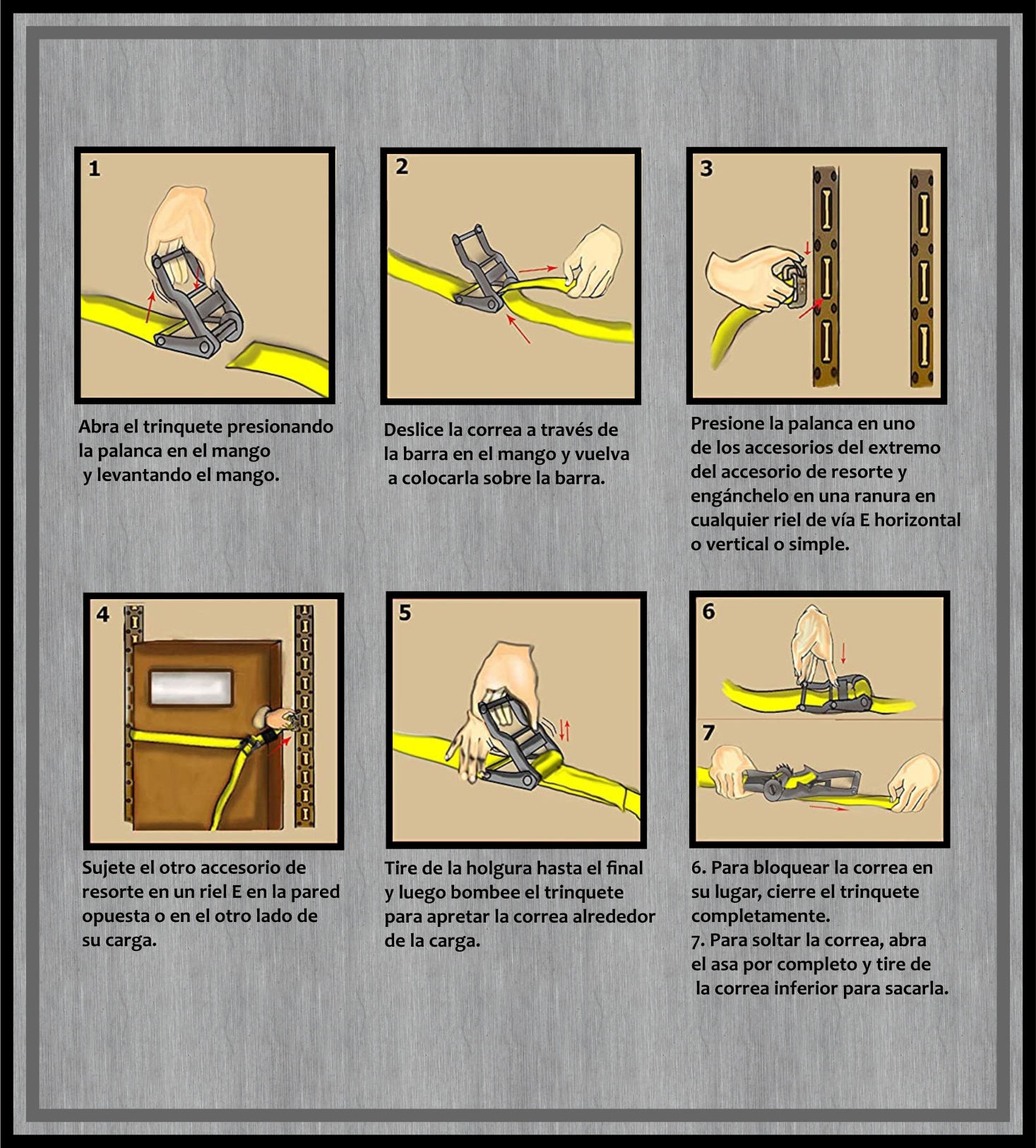 1

Abra el trinquete presionando la palanca en el mango y levantando el mango.

2

Deslice la correa a través de la barra en el mango y vuelva a colocarla sobre la barra.

3

Presione la palanca en uno de los accesorios del extremo del accesorio de resorte y engánchelo en una ranura en cualquier riel de vía E horizontal o vertical o simple.

4

Sujete el otro accesorio de resorte en un riel E en la pared opuesta o en el otro lado de su carga.

5

Tire de la holgura hasta el final y luego bombee el trinquete para apretar la correa alrededor de la carga.

6

7

6. Para bloquear la correa en su lugar, cierre el trinquete completamente.
7. Para soltar la correa, abra el asa por completo y tire de la correa inferior para sacarla.