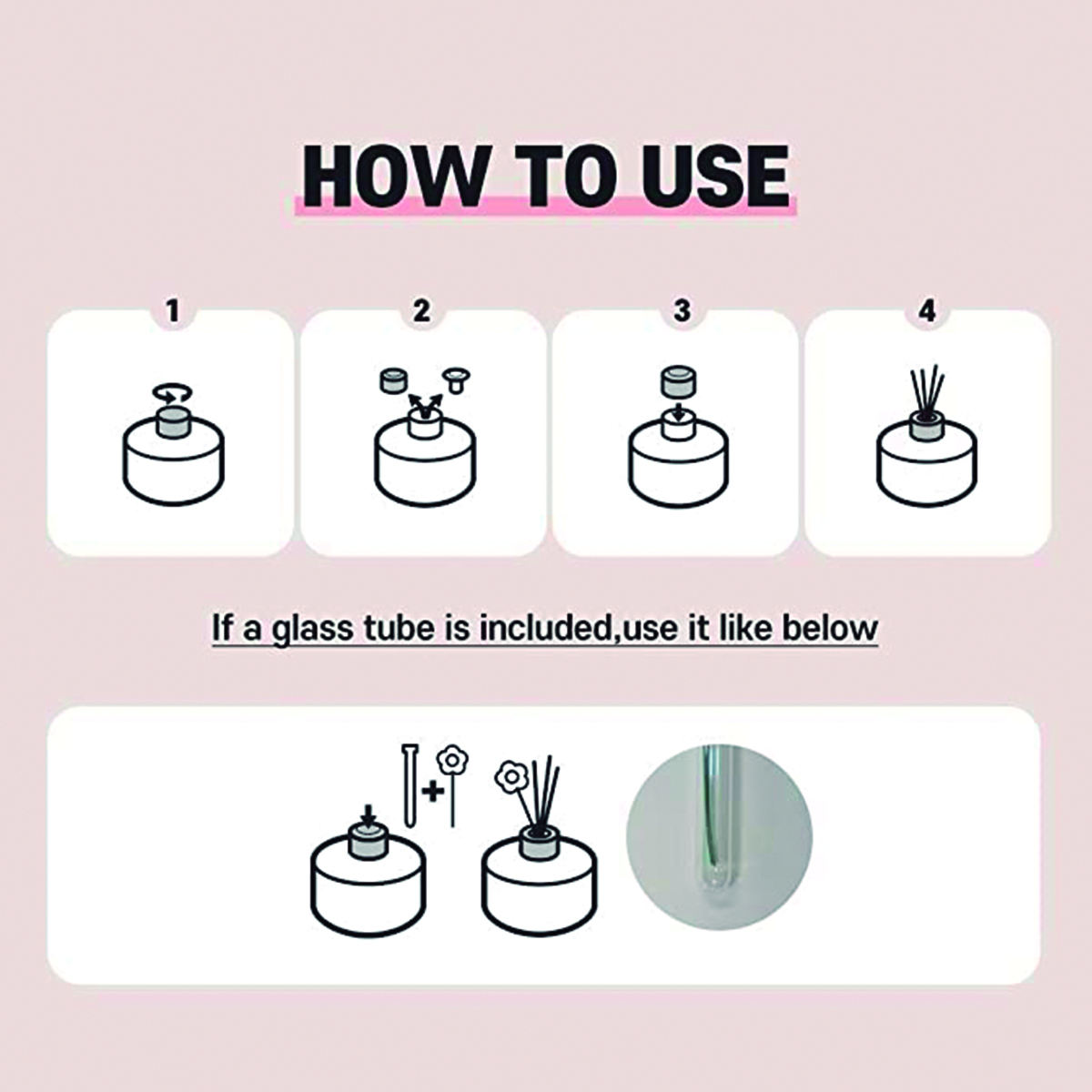 HOW TO USE

1

2

3

4

If a glass tube is included,use it like below

+