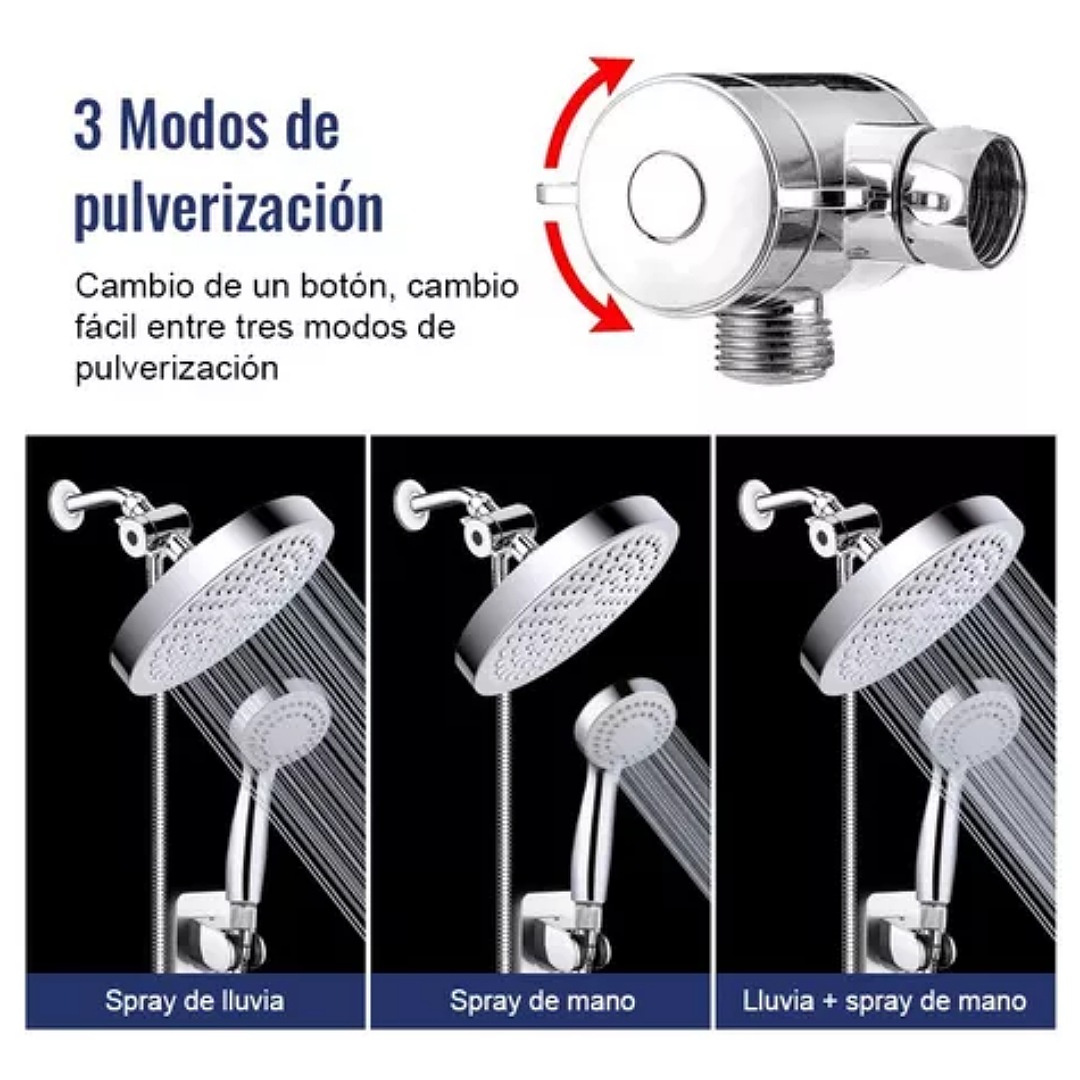 3 Modos de pulverización

Cambio de un botón, cambio fácil entre tres modos de pulverización

Spray de lluvia

Spray de mano

Lluvia + spray de mano