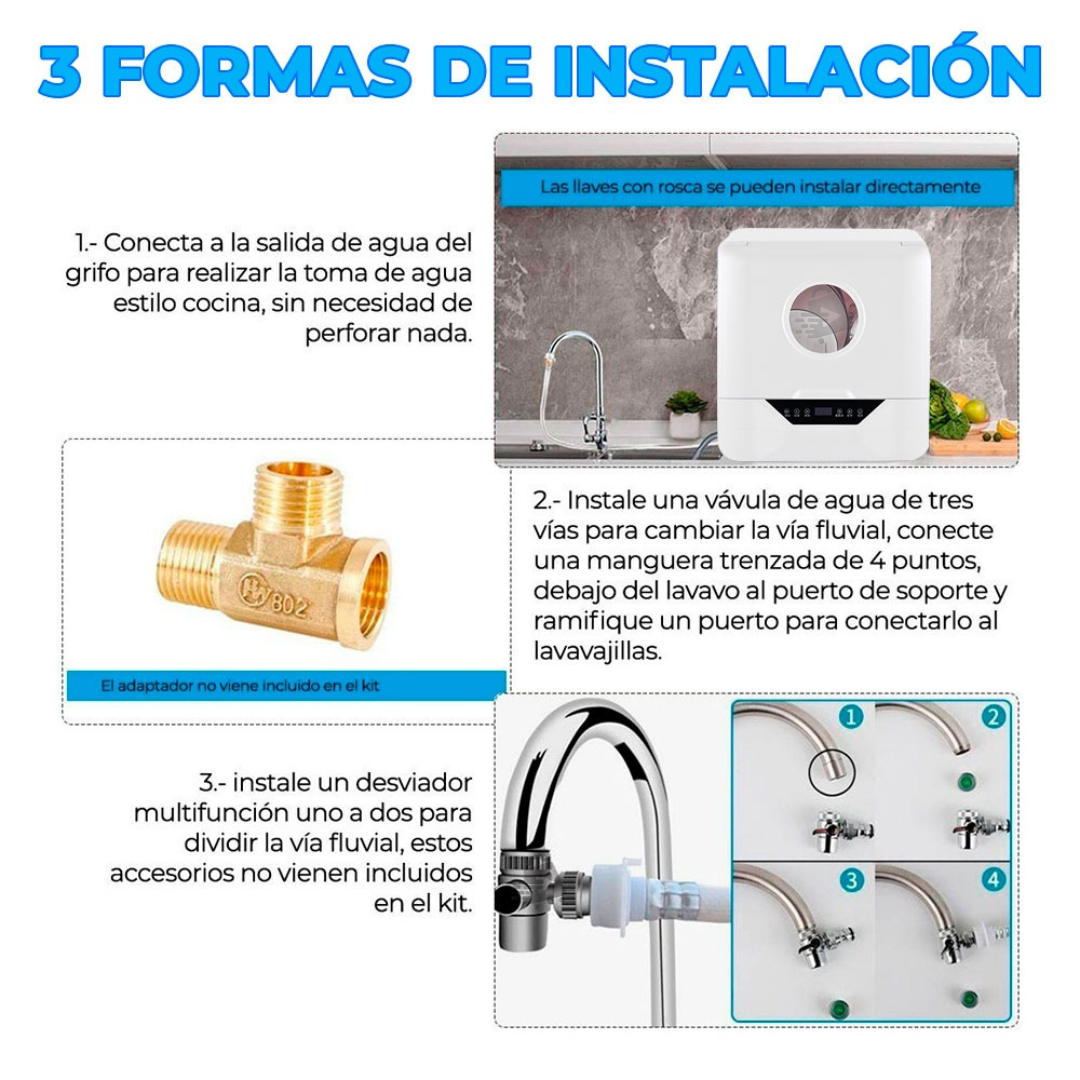 3 FORMAS DE INSTALACIÓN

Las llaves con rosca se pueden instalar directamente

1.- Conecta a la salida de agua del grifo para realizar la toma de agua estilo cocina, sin necesidad de perforar nada.

802

El adaptador no viene incluido en el kit

2.- Instale una vávula de agua de tres vías para cambiar la vía fluvial, conecte una manguera trenzada de 4 puntos, debajo del lavavo al puerto de soporte y ramifique un puerto para conectarlo al lavavajillas.

3.- instale un desviador multifunción uno a dos para dividir la vía fluvial, estos accesorios no vienen incluidos en el kit.

1

2

3

4