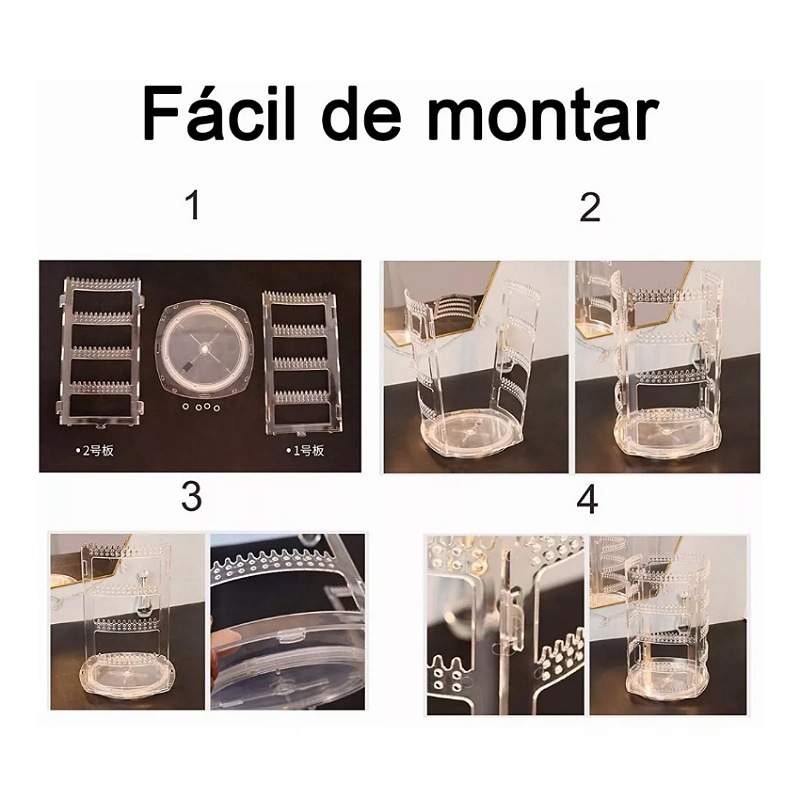 Fácil de montar

1

2

•2号板

•1号板

3

4