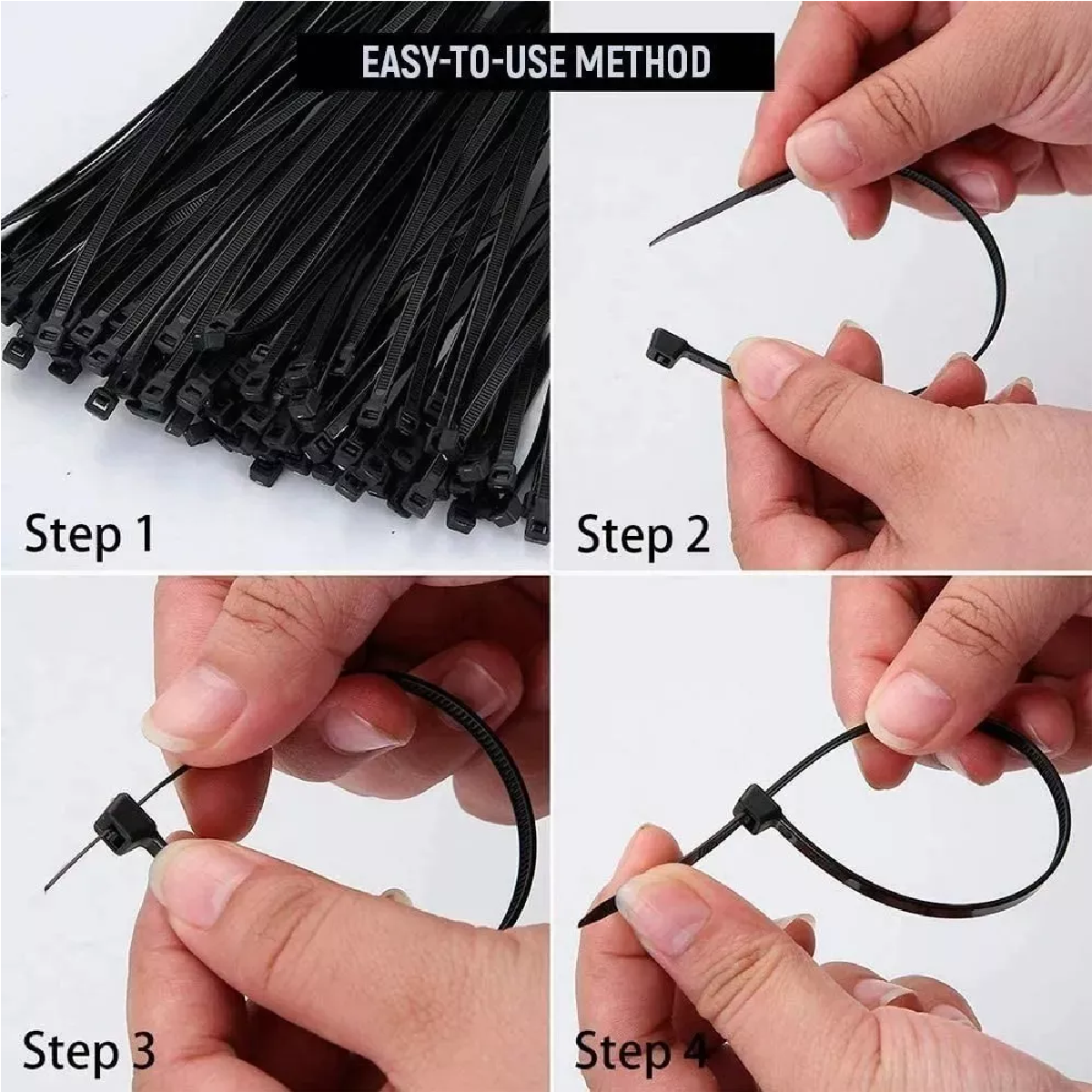 EASY-TO-USE METHOD

Step 1

Step 2

Step 3

Step 4